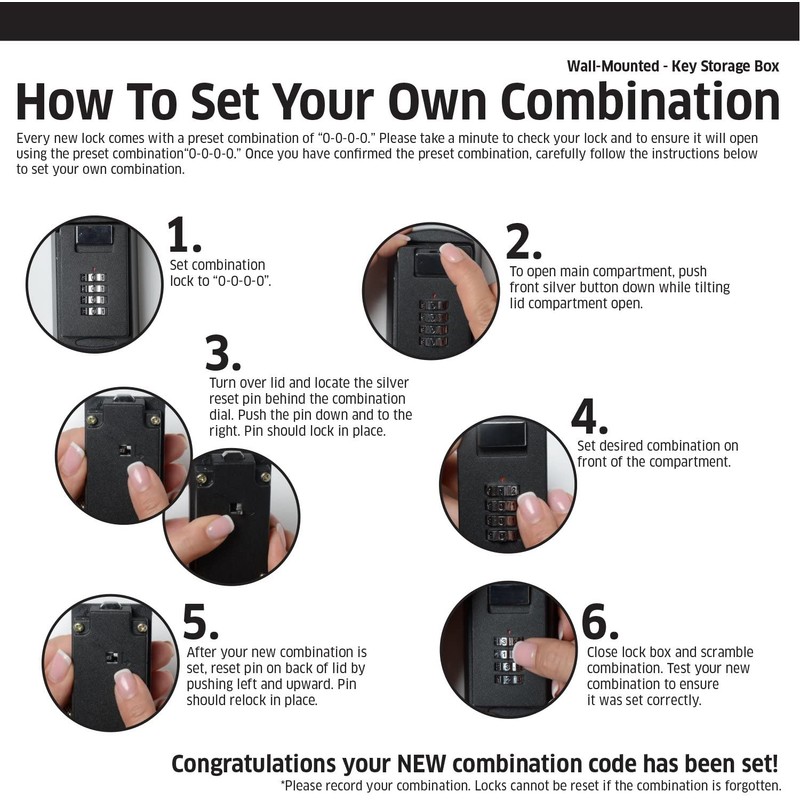 Wall-Mounted - Key Storage Box

How To Set Your Own Combination

Every new lock comes with a preset combination of "0-0-0-0." Please take a minute to check your lock and to ensure it will open using the preset combination"0-0-0-0." Once you have confirmed the preset combination, carefully follow the instructions below to set your own combination.

1.
Set combination lock to "0-0-0-0".

2.
To open main compartment, push front silver button down while tilting lid compartment open.

3.
Turn over lid and locate the silver reset pin behind the combination dial. Push the pin down and to the right. Pin should lock in place.

4.
Set desired combination on front of the compartment.

5.
After your new combination is set, reset pin on back of lid by pushing left and upward. Pin should relock in place.

6.
Close lock box and scramble combination. Test your new combination to ensure it was set correctly.

Congratulations your NEW combination code has been set!
*Please record your combination. Locks cannot be reset if the combination is forgotten.