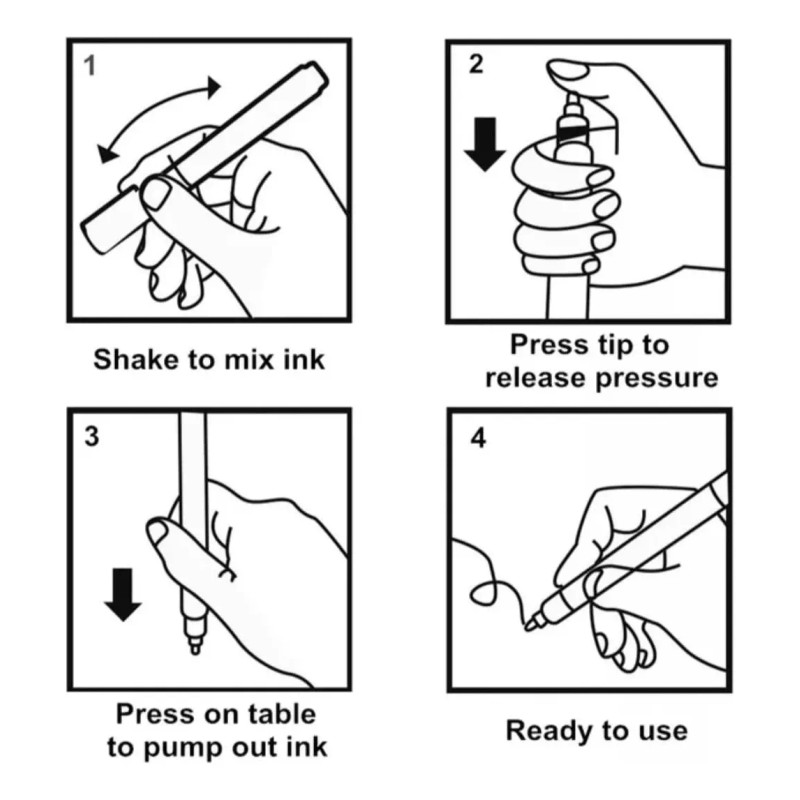 1

Shake to mix ink

2

Press tip to release pressure

3

Press on table to pump out ink

4

Ready to use