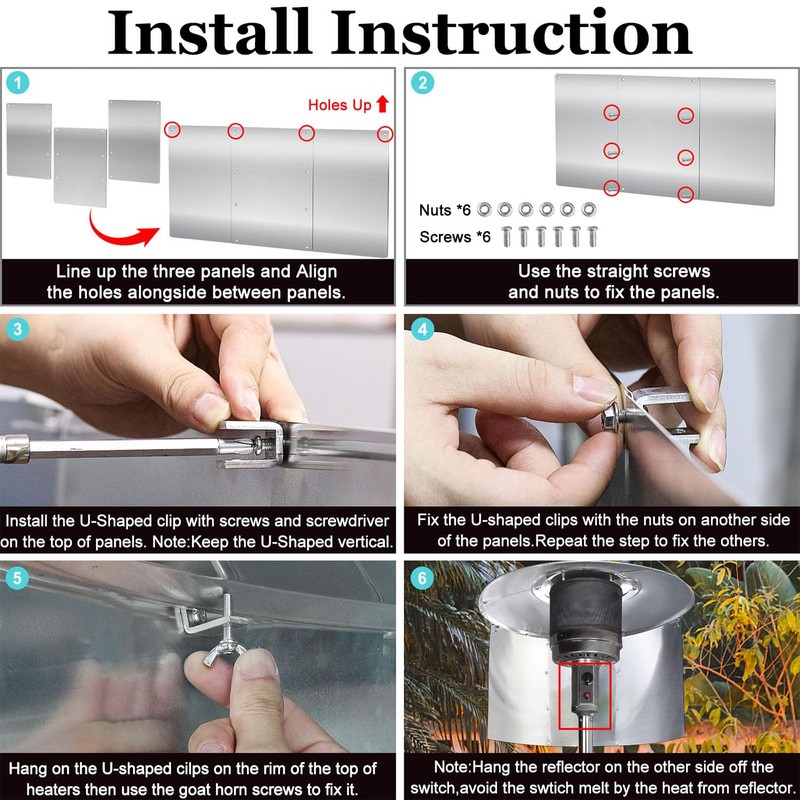 Install Instruction

1

Holes Up

Line up the three panels and Align the holes alongside between panels.

2

Nuts *6

Screws *6

Use the straight screws and nuts to fix the panels.

3

Install the U-Shaped clip with screws and screwdriver on the top of panels. Note:Keep the U-Shaped vertical.

4

Fix the U-shaped clips with the nuts on another side of the panels.Repeat the step to fix the others.

5

Hang on the U-shaped cilps on the rim of the top of heaters then use the goat horn screws to fix it.

6

Note:Hang the reflector on the other side off the switch,avoid the swtich melt by the heat from reflector.