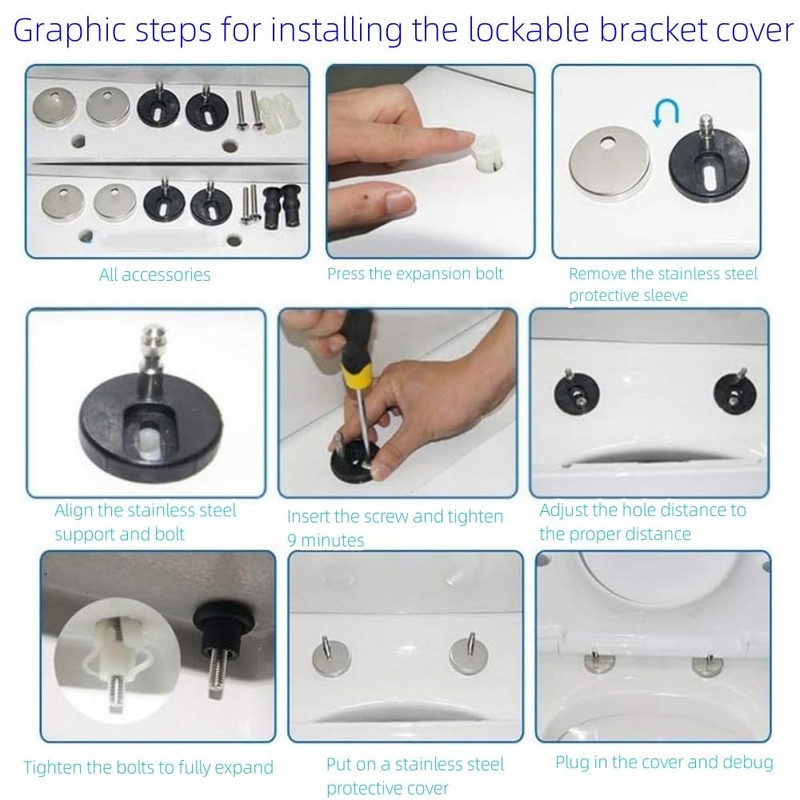 Graphic steps for installing the lockable bracket cover

All accessories

Press the expansion bolt

Remove the stainless steel protective sleeve

Align the stainless steel support and bolt

Insert the screw and tighten 9 minutes

Adjust the hole distance to the proper distance

Tighten the bolts to fully expand

Put on a stainless steel protective cover

Plug in the cover and debug