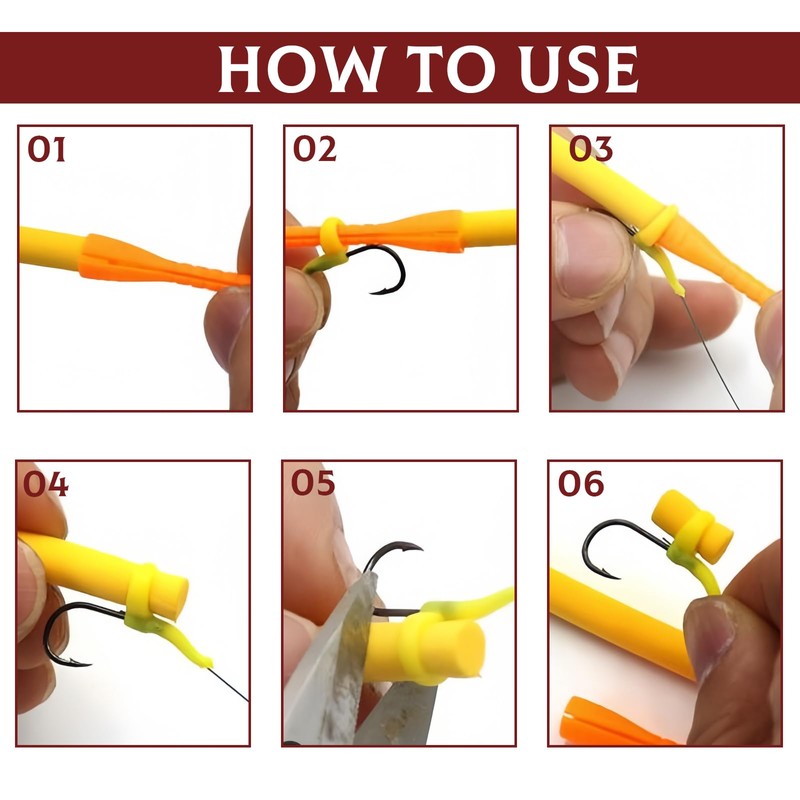 HOW TO USE

01

02

03

04

05

06