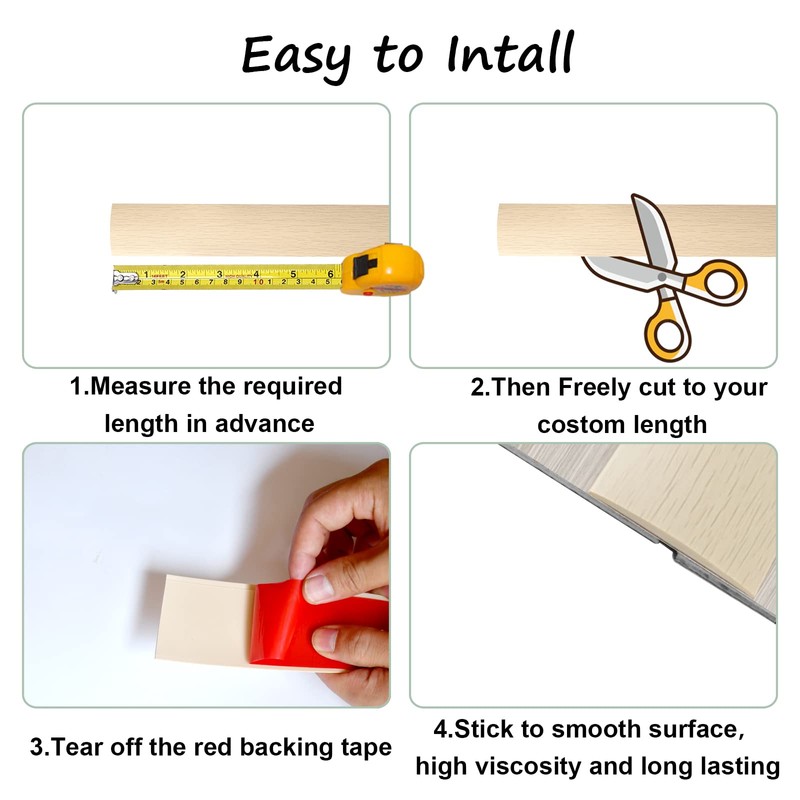 Easy to Intall

1.Measure the required length in advance

2.Then Freely cut to your costom length

3.Tear off the red backing tape

4.Stick to smooth surface, high viscosity and long lasting