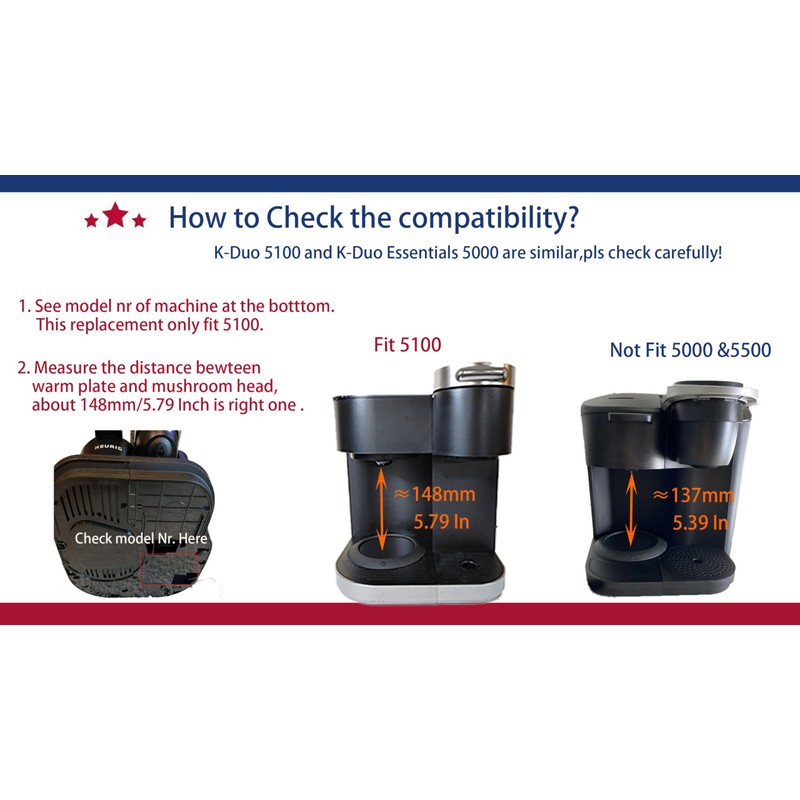 How to Check the compatibility?

K-Duo 5100 and K-Duo Essentials 5000 are similar,pls check carefully!

1. See model nr of machine at the botttom. This replacement only fit 5100.

2. Measure the distance bewteen warm plate and mushroom head, about 148mm/5.79 Inch is right one .

KEURIG

Check model Nr. Here

Fit 5100

≈148mm
5.79 In

Not Fit 5000 &5500

≈137mm
5.39 In