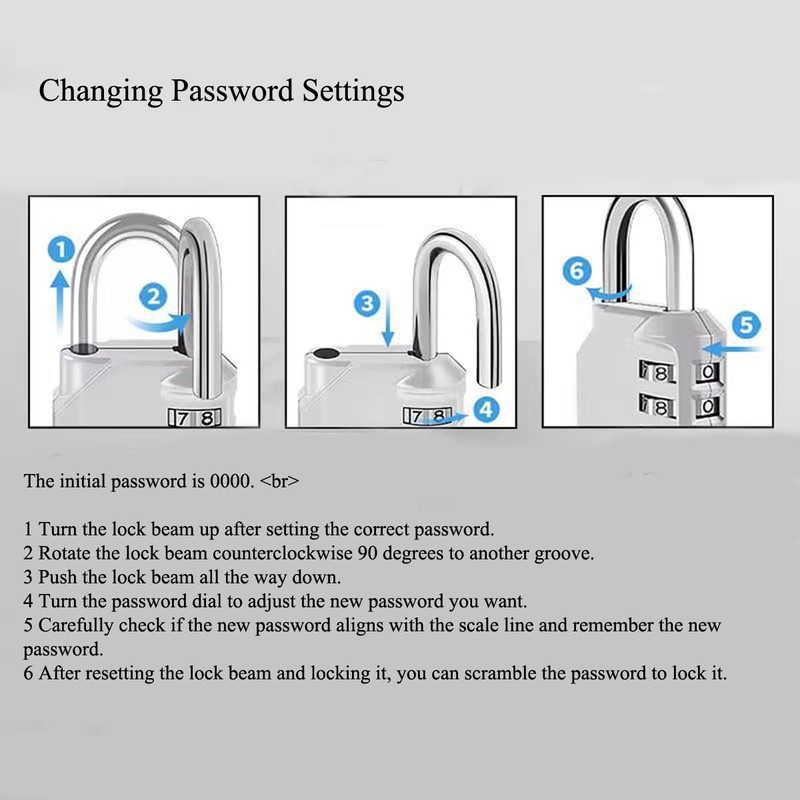 Changing Password Settings

1

2

7 8

3

7 8

4

6

5

8 0

8 0

The initial password is 0000. <br>

1 Turn the lock beam up after setting the correct password.
2 Rotate the lock beam counterclockwise 90 degrees to another groove.
3 Push the lock beam all the way down.
4 Turn the password dial to adjust the new password you want.
5 Carefully check if the new password aligns with the scale line and remember the new password.
6 After resetting the lock beam and locking it, you can scramble the password to lock it.