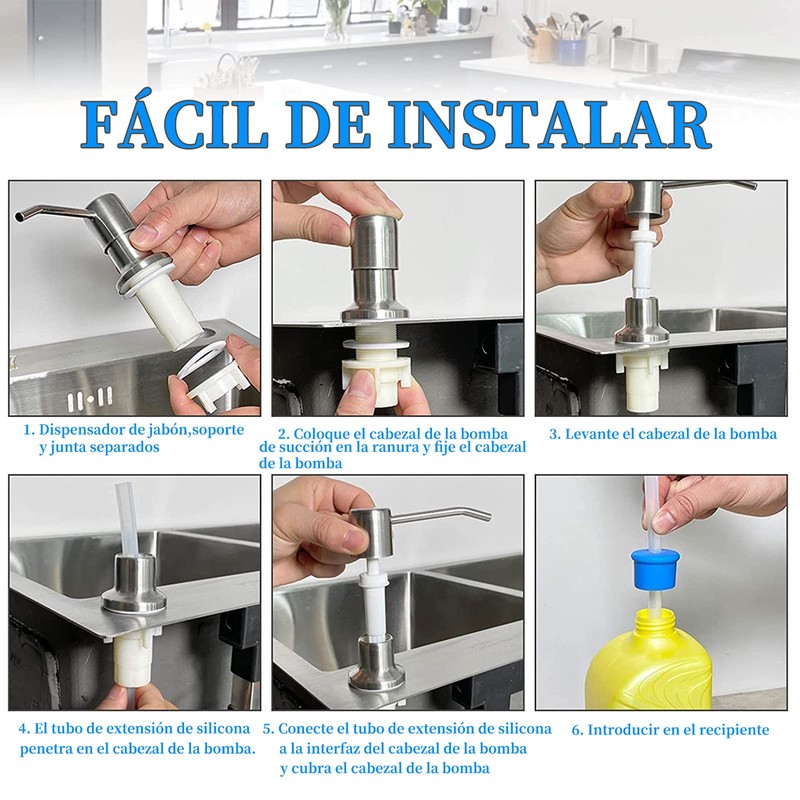 FÁCIL DE INSTALAR

1. Dispensador de jabón,soporte y junta separados

2. Coloque el cabezal de la bomba de succión en la ranura y fije el cabezal de la bomba

3. Levante el cabezal de la bomba

4. El tubo de extensión de silicona penetra en el cabezal de la bomba.

5. Conecte el tubo de extensión de silicona a la interfaz del cabezal de la bomba y cubra el cabezal de la bomba

6. Introducir en el recipiente