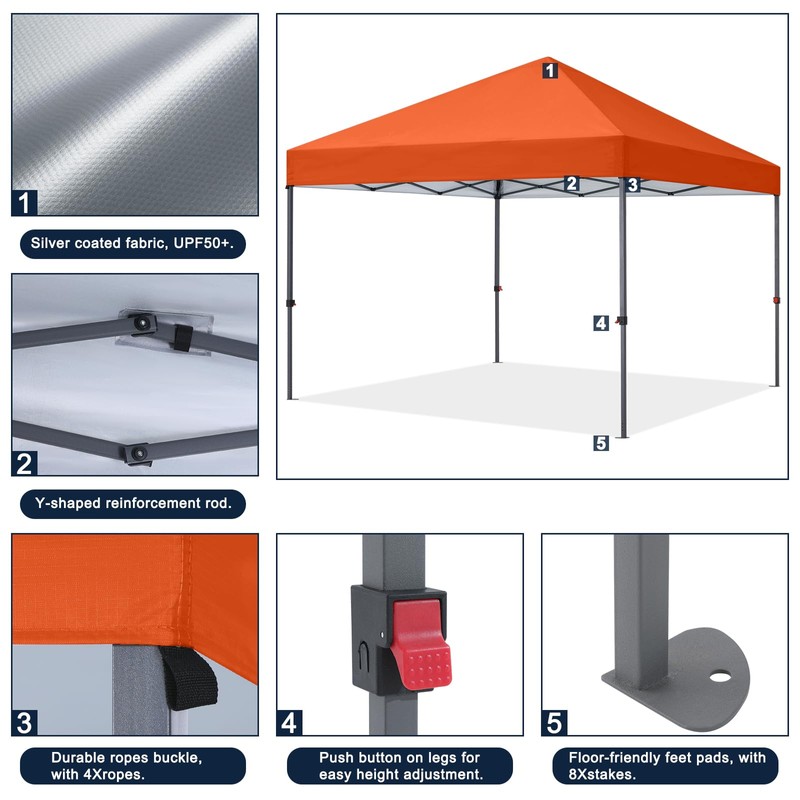 1

Silver coated fabric, UPF50+.

2

Y-shaped reinforcement rod.

1

2

3

4

5

3

Durable ropes buckle, with 4Xropes.

4

Push button on legs for easy height adjustment.

5

Floor-friendly feet pads, with 8Xstakes.