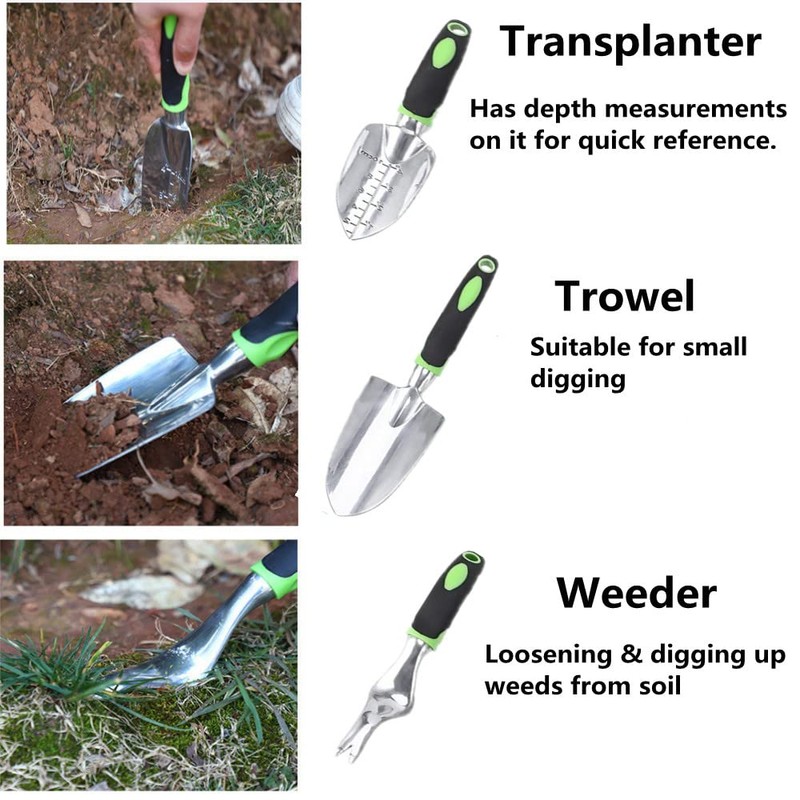 Transplanter

Has depth measurements on it for quick reference.

Trowel

Suitable for small digging

Weeder

Loosening & digging up weeds from soil