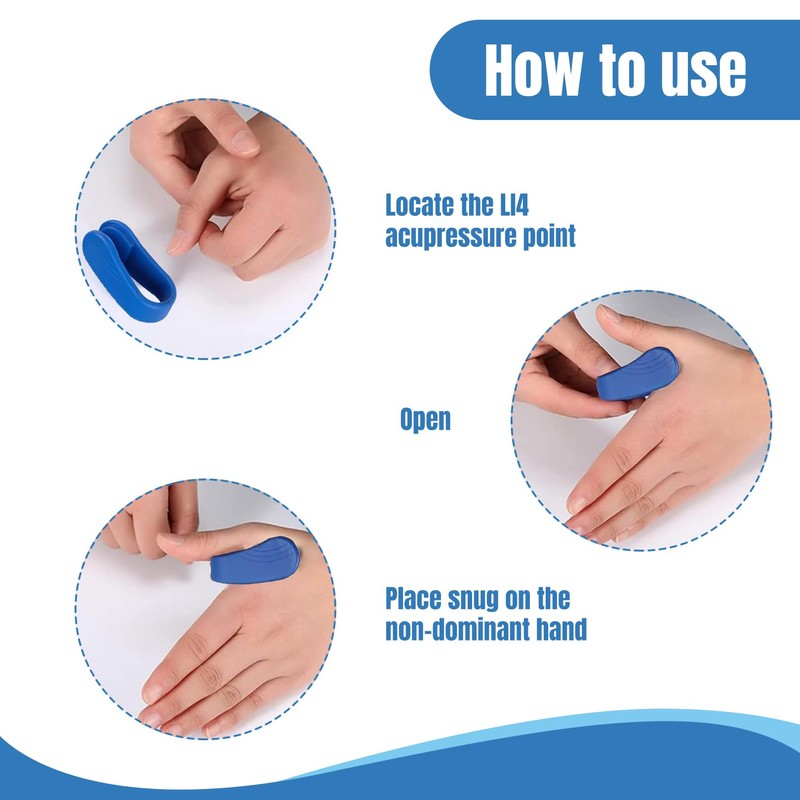 How to use

Locate the LI4 acupressure point

Open

Place snug on the non-dominant hand