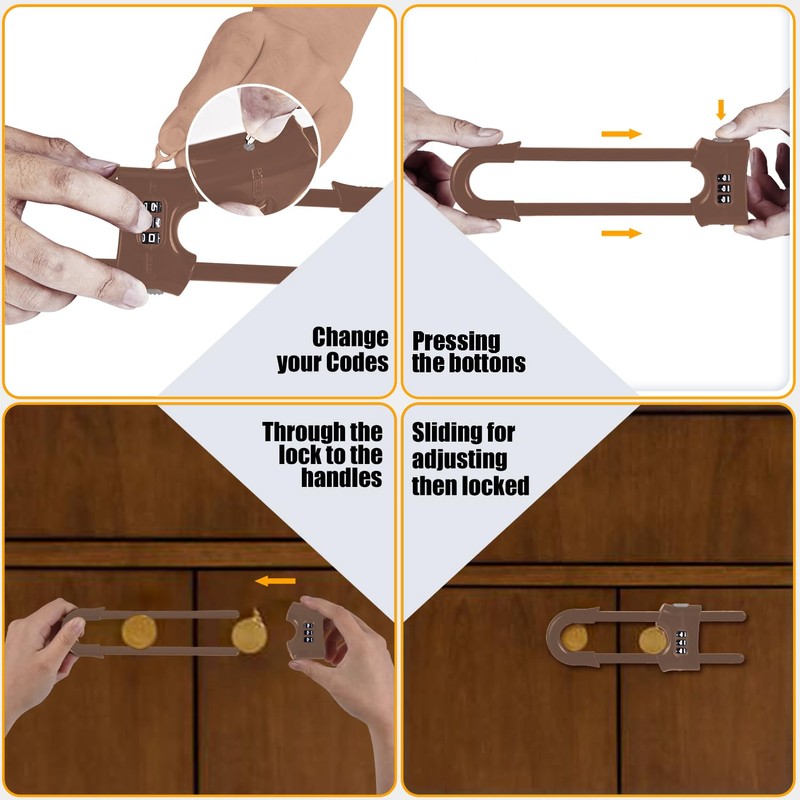 Change your Codes

Pressing the bottons

Through the lock to the handles

Sliding for adjusting then locked