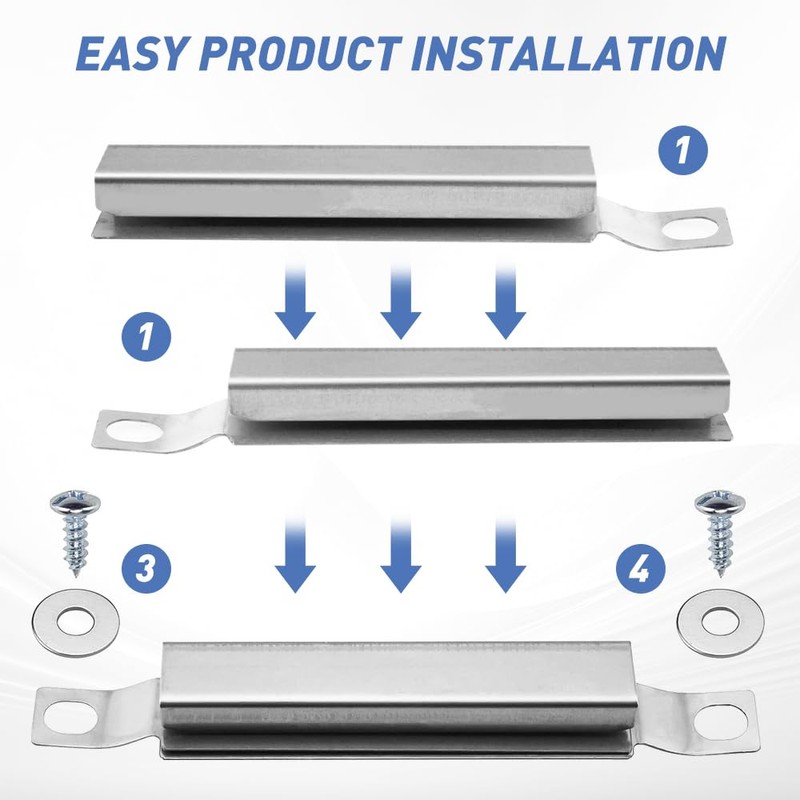 EASY PRODUCT INSTALLATION

1

1

3

4