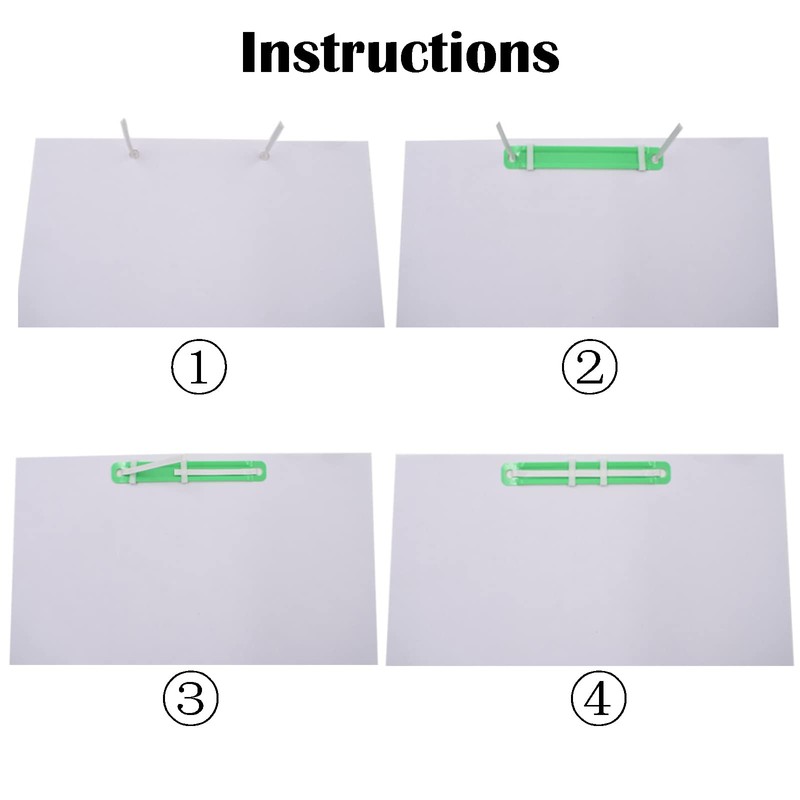 Instructions

①

②

③

④