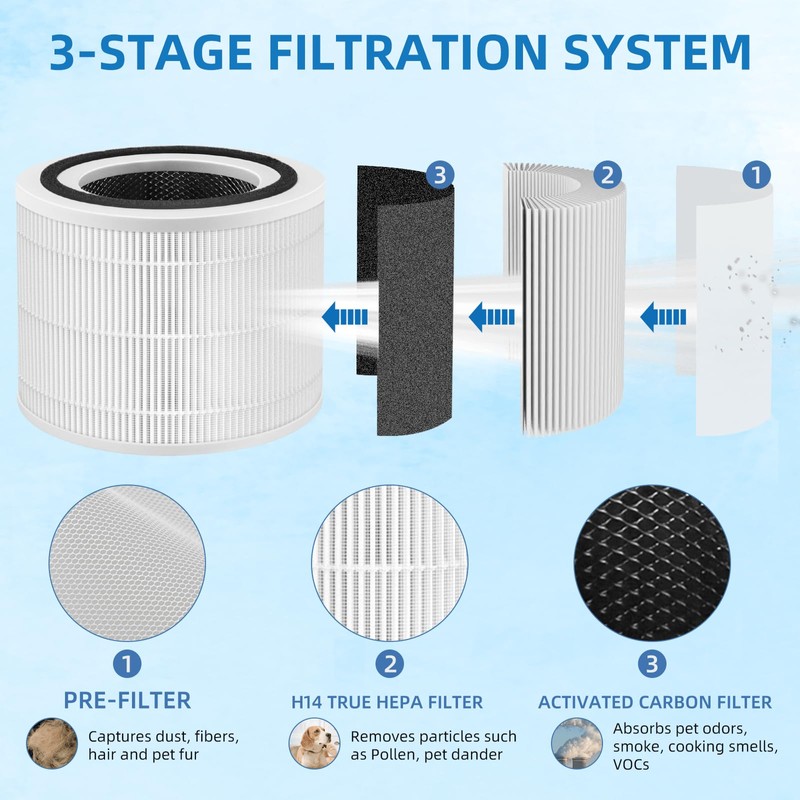 3-STAGE FILTRATION SYSTEM

3

2

1

1

PRE-FILTER

Captures dust, fibers, hair and pet fur

2

H14 TRUE HEPA FILTER

Removes particles such as Pollen, pet dander

3

ACTIVATED CARBON FILTER

Absorbs pet odors, smoke, cooking smells, VOCs