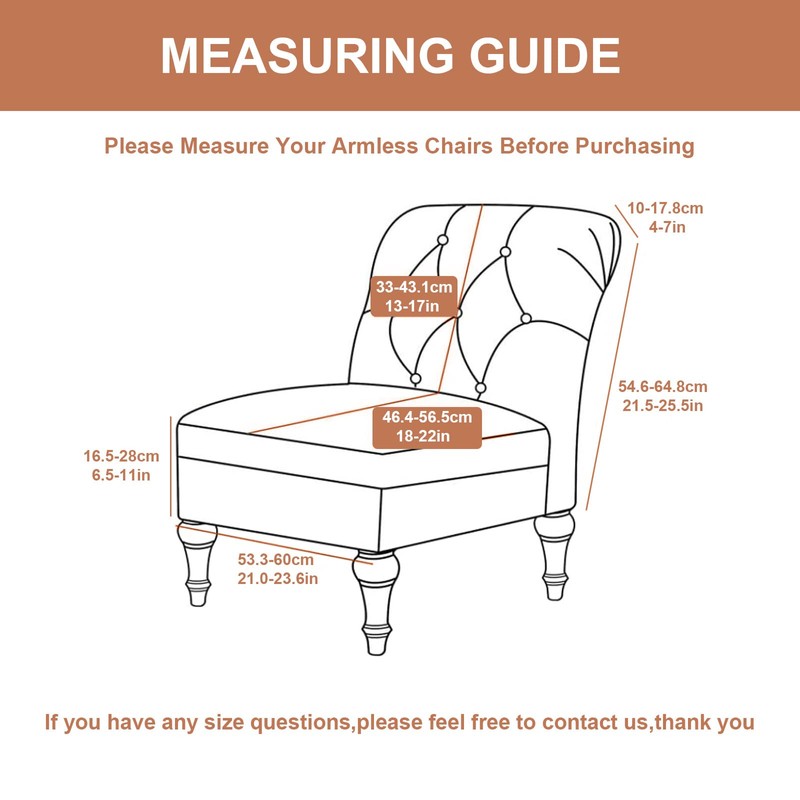 MEASURING GUIDE

Please Measure Your Armless Chairs Before Purchasing

10-17.8cm
4-7in

33-43.1cm
13-17in

54.6-64.8cm
21.5-25.5in

46.4-56.5cm
18-22in

16.5-28cm
6.5-11in

53.3-60cm
21.0-23.6in

If you have any size questions,please feel free to contact us,thank you