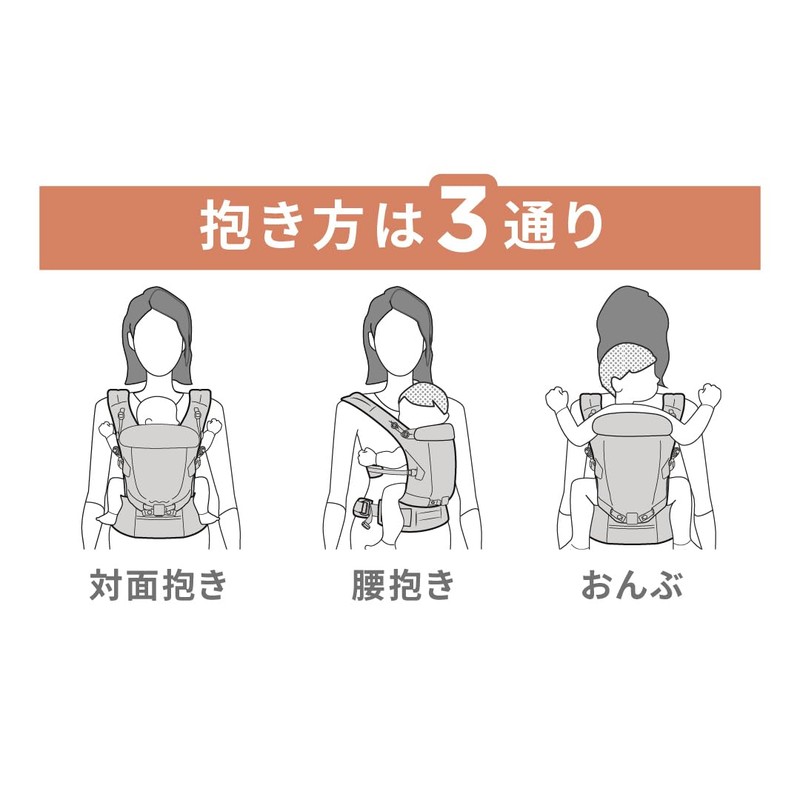 抱き方は3通り

対面抱き

腰抱き

おんぶ