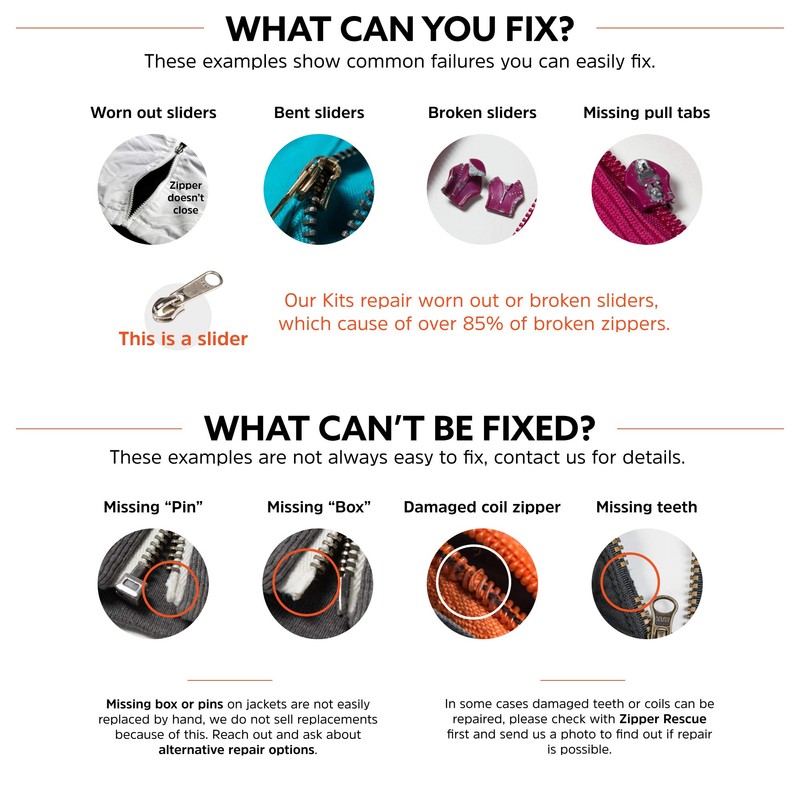 WHAT CAN YOU FIX?
These examples show common failures you can easily fix.

Worn out sliders

Zipper doesn't close

Bent sliders

Broken sliders

Missing pull tabs

This is a slider

Our Kits repair worn out or broken sliders, which cause of over 85% of broken zippers.

WHAT CAN'T BE FIXED?
These examples are not always easy to fix, contact us for details.

Missing "Pin"

Missing "Box"

Damaged coil zipper

Missing teeth

Missing box or pins on jackets are not easily replaced by hand, we do not sell replacements because of this. Reach out and ask about alternative repair options.

In some cases damaged teeth or coils can be repaired, please check with Zipper Rescue first and send us a photo to find out if repair is possible.