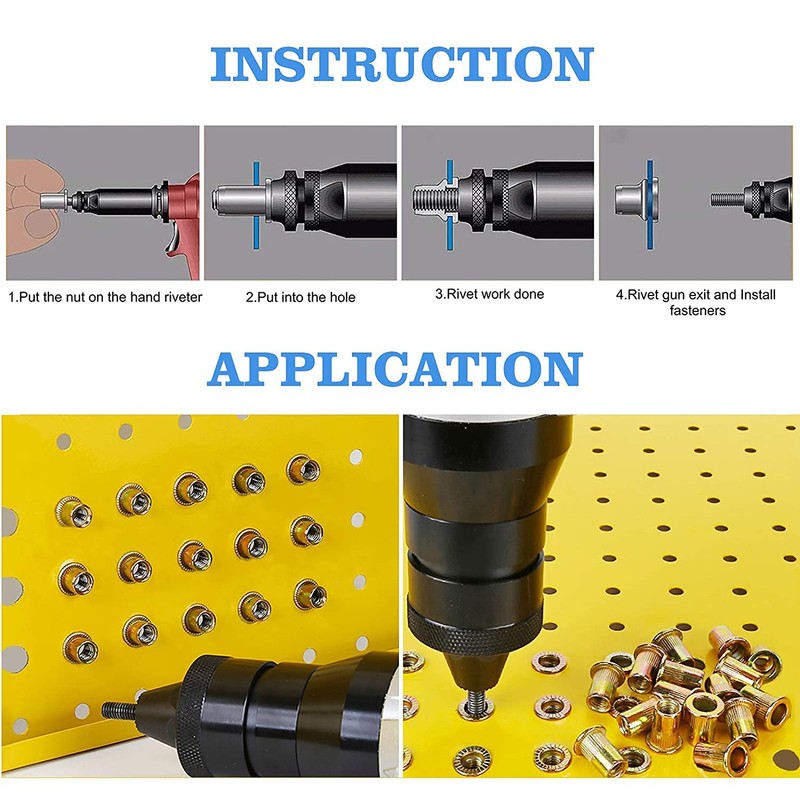 INSTRUCTION

1.Put the nut on the hand riveter

2.Put into the hole

3.Rivet work done

4.Rivet gun exit and Install fasteners

APPLICATION