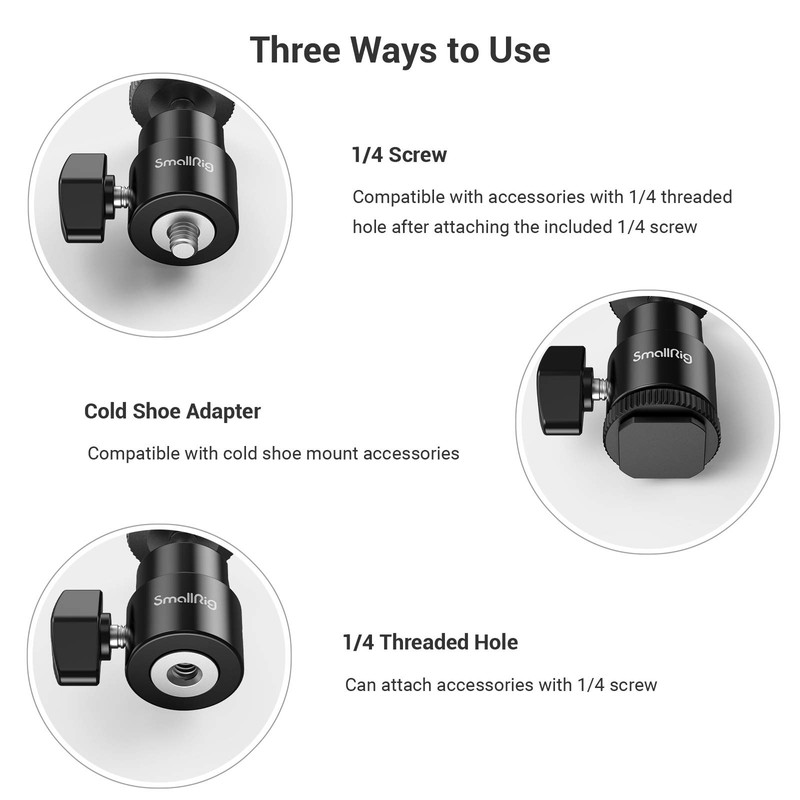 Three Ways to Use

SmallRig

1/4 Screw

Compatible with accessories with 1/4 threaded hole after attaching the included 1/4 screw

SmallRig

Cold Shoe Adapter

Compatible with cold shoe mount accessories

SmallRig

1/4 Threaded Hole

Can attach accessories with 1/4 screw