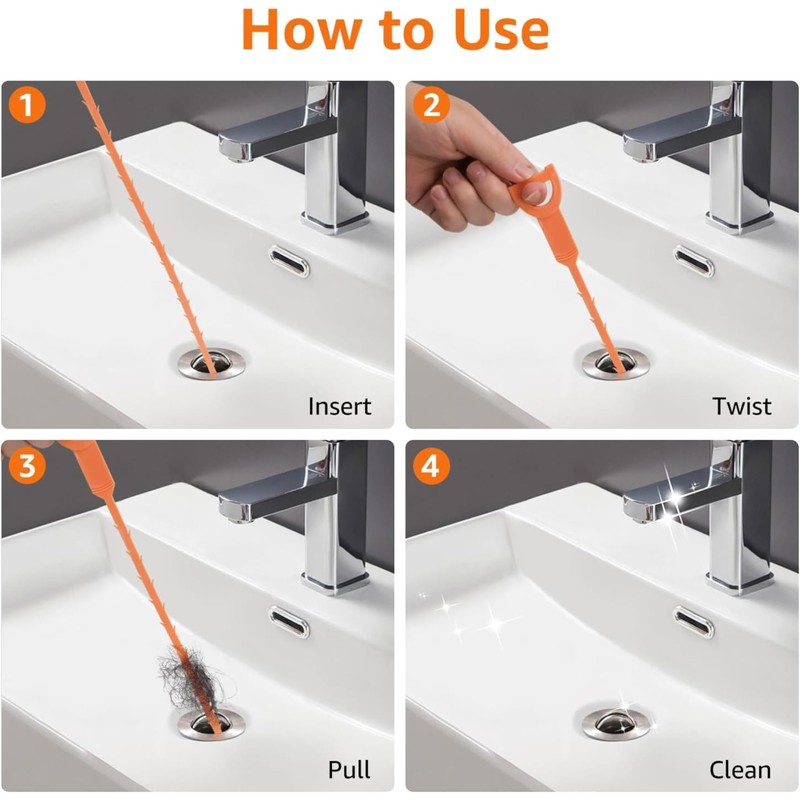 How to Use

1

Insert

2

Twist

3

Pull

4

Clean