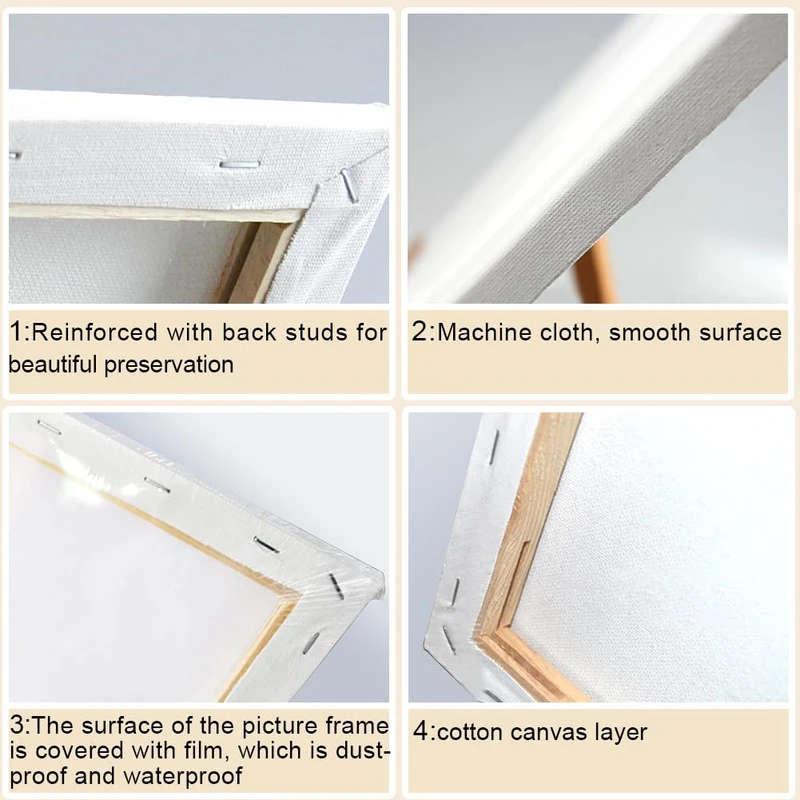 1:Reinforced with back studs for beautiful preservation

2:Machine cloth, smooth surface

3:The surface of the picture frame is covered with film, which is dust-proof and waterproof

4:cotton canvas layer