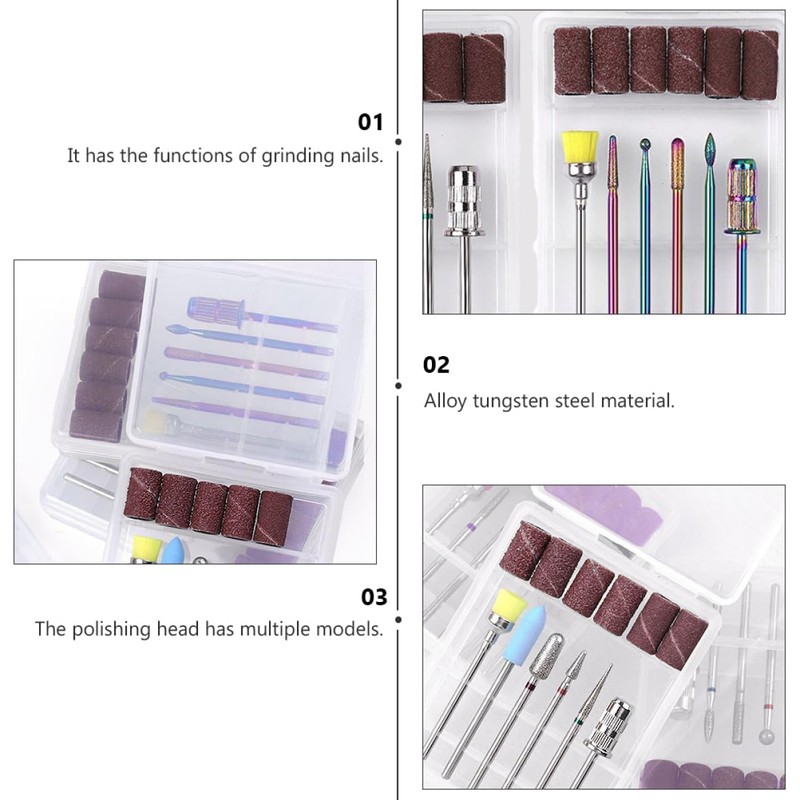 01

It has the functions of grinding nails.

02

Alloy tungsten steel material.

03

The polishing head has multiple models.