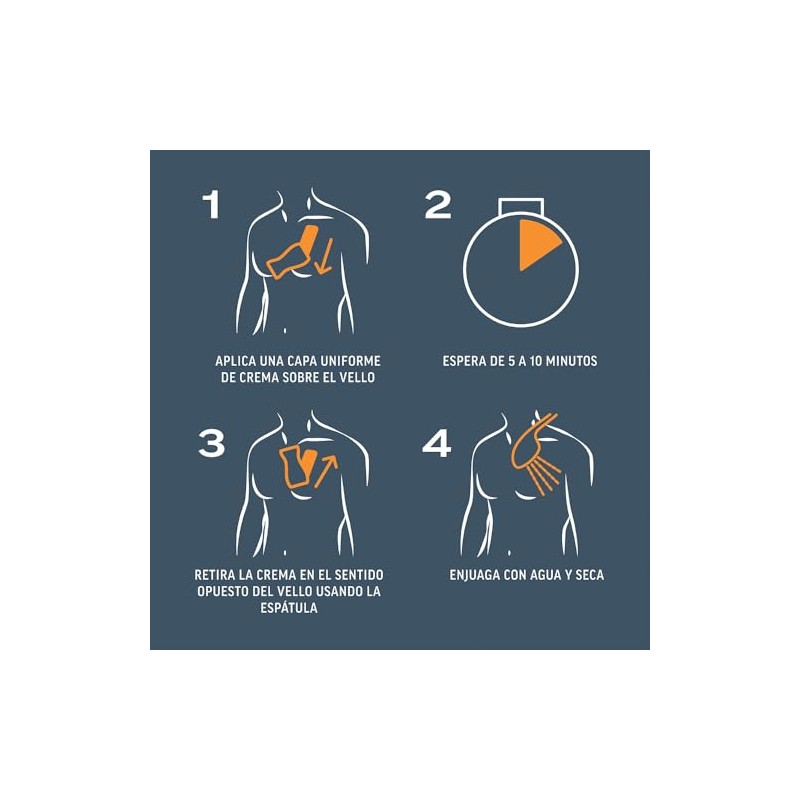 1

APLICA UNA CAPA UNIFORME DE CREMA SOBRE EL VELLO

2

ESPERA DE 5 A 10 MINUTOS

3

RETIRA LA CREMA EN EL SENTIDO OPUESTO DEL VELLO USANDO LA ESPÁTULA

4

ENJUAGA CON AGUA Y SECA