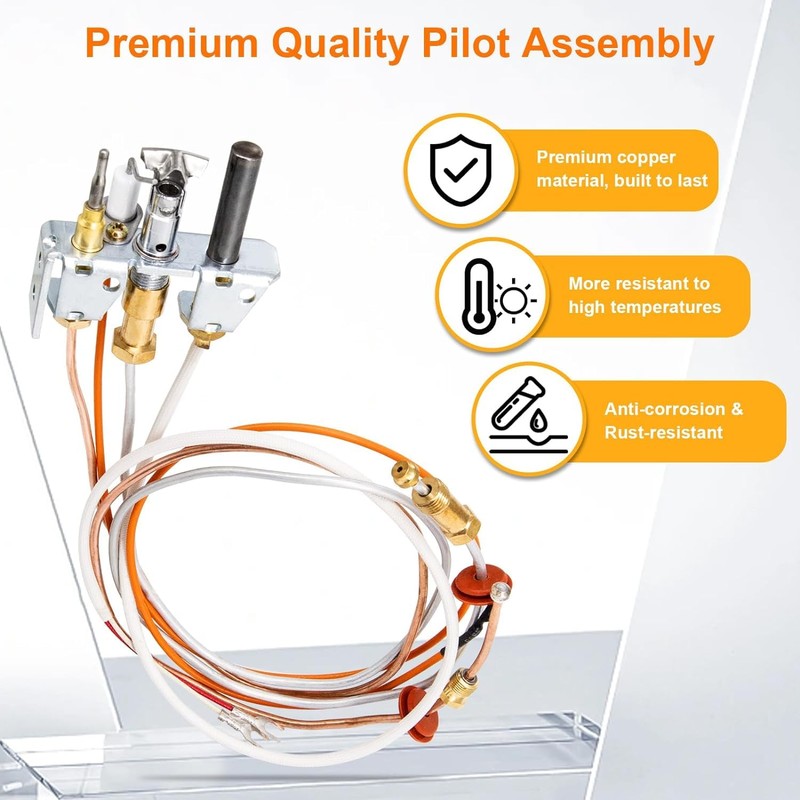 Premium Quality Pilot Assembly

Premium copper material, built to last

More resistant to high temperatures

Anti-corrosion & Rust-resistant