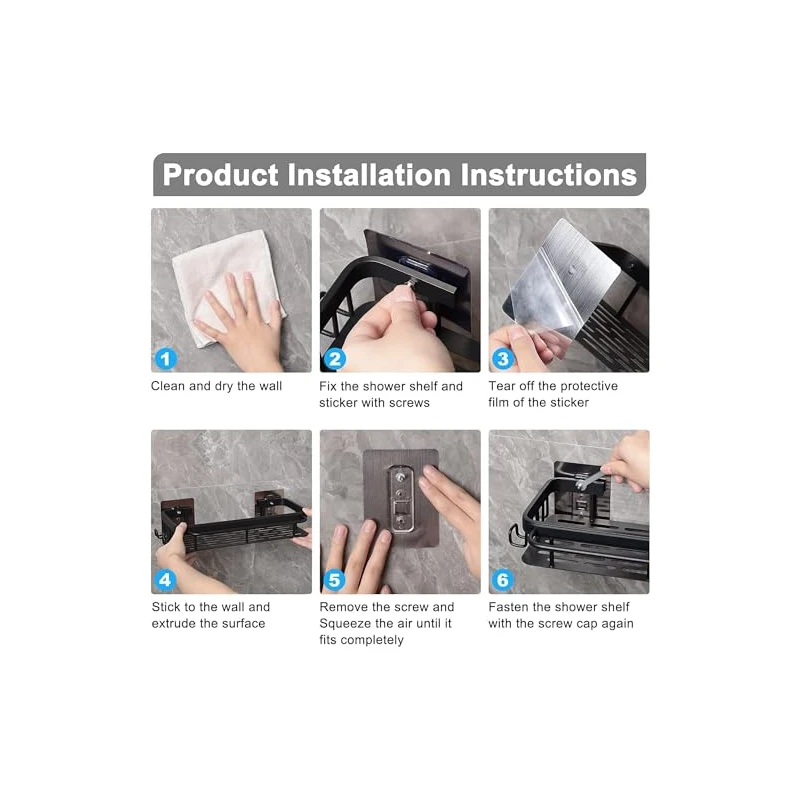 Product Installation Instructions

1
Clean and dry the wall

2
Fix the shower shelf and sticker with screws

3
Tear off the protective film of the sticker

4
Stick to the wall and extrude the surface

5
Remove the screw and Squeeze the air until it fits completely

6
Fasten the shower shelf with the screw cap again