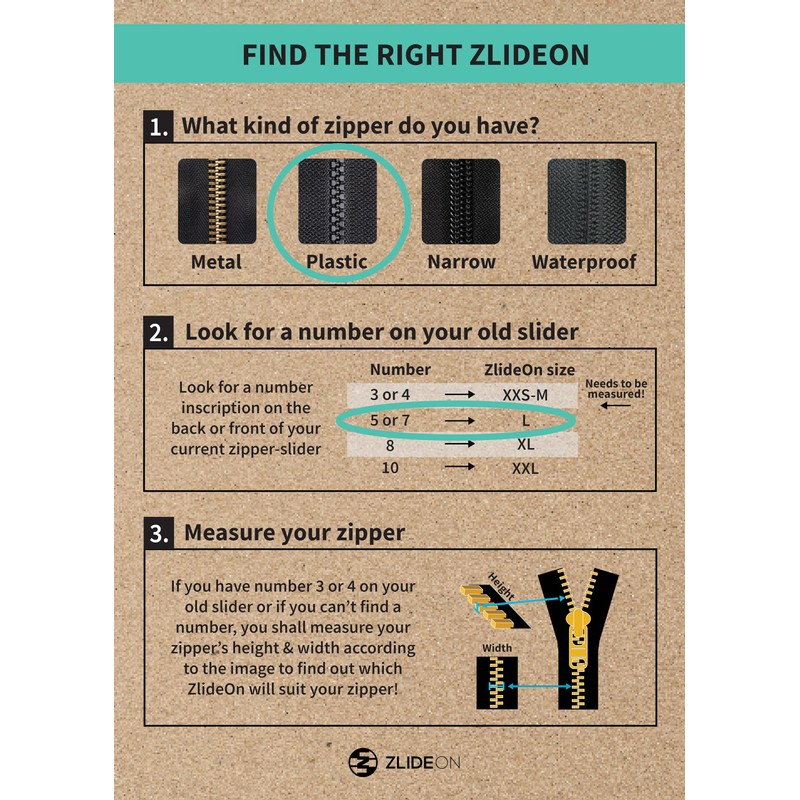 FIND THE RIGHT ZLIDEON

1. What kind of zipper do you have?

Metal Plastic Narrow Waterproof

2. Look for a number on your old slider

Look for a number inscription on the back or front of your current zipper-slider

| Number | | ZlideOn size |
|---|---|---|
| 3 or 4 | → | XXS-M |
| 5 or 7 | → | L |
| 8 | → | XL |
| 10 | → | XXL |

Needs to be measured! ←

3. Measure your zipper

If you have number 3 or 4 on your old slider or if you can't find a number, you shall measure your zipper's height & width according to the image to find out which ZlideOn will suit your zipper!

Height

Width

ZLIDEON