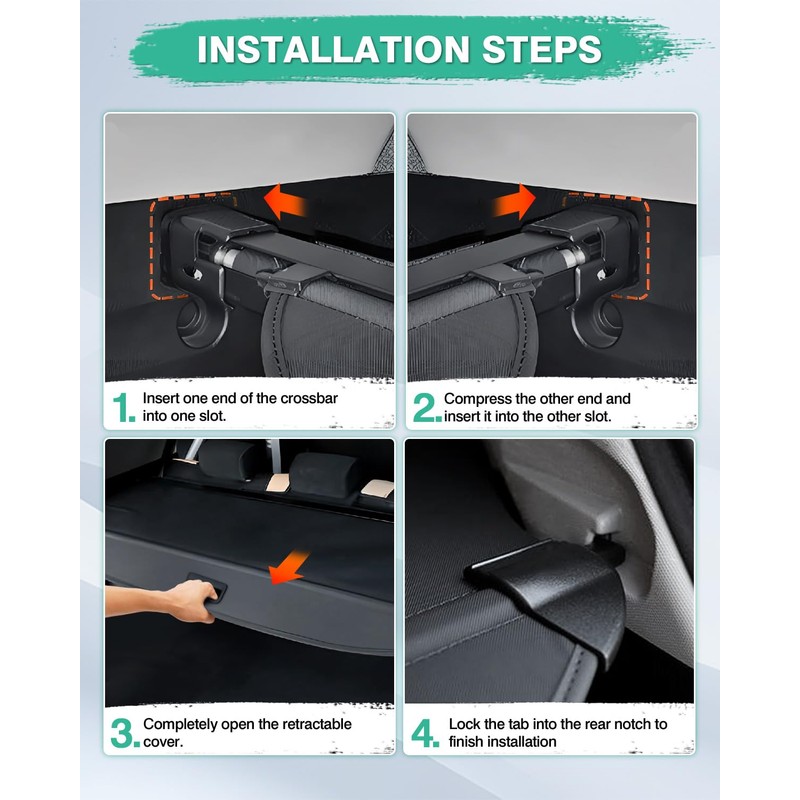 INSTALLATION STEPS

1. Insert one end of the crossbar into one slot.

2. Compress the other end and insert it into the other slot.

3. Completely open the retractable cover.

4. Lock the tab into the rear notch to finish installation