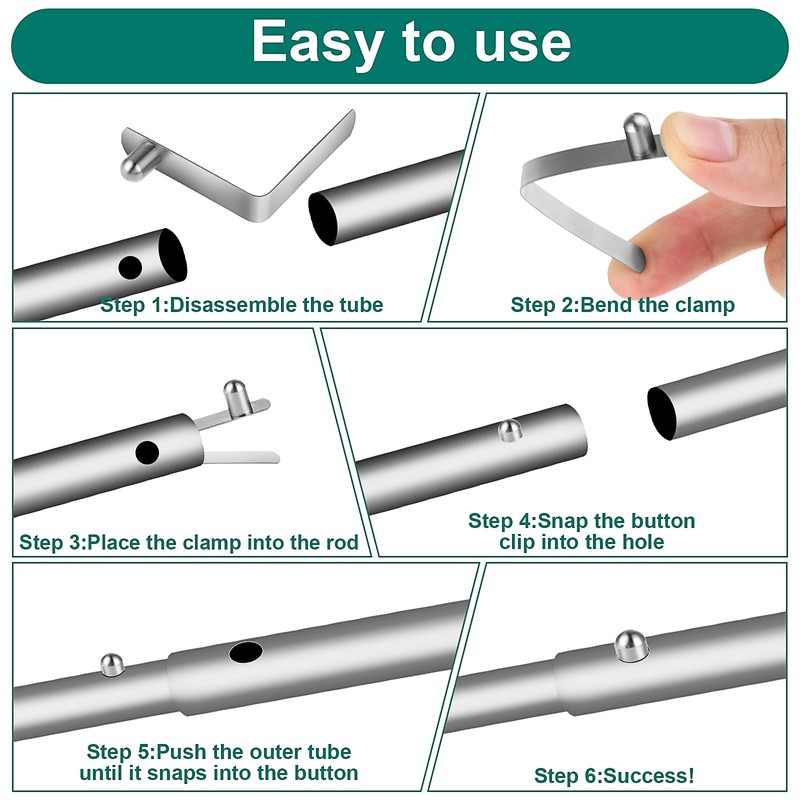 Easy to use

Step 1:Disassemble the tube

Step 2:Bend the clamp

Step 3:Place the clamp into the rod

Step 4:Snap the button clip into the hole

Step 5:Push the outer tube until it snaps into the button

Step 6:Success!