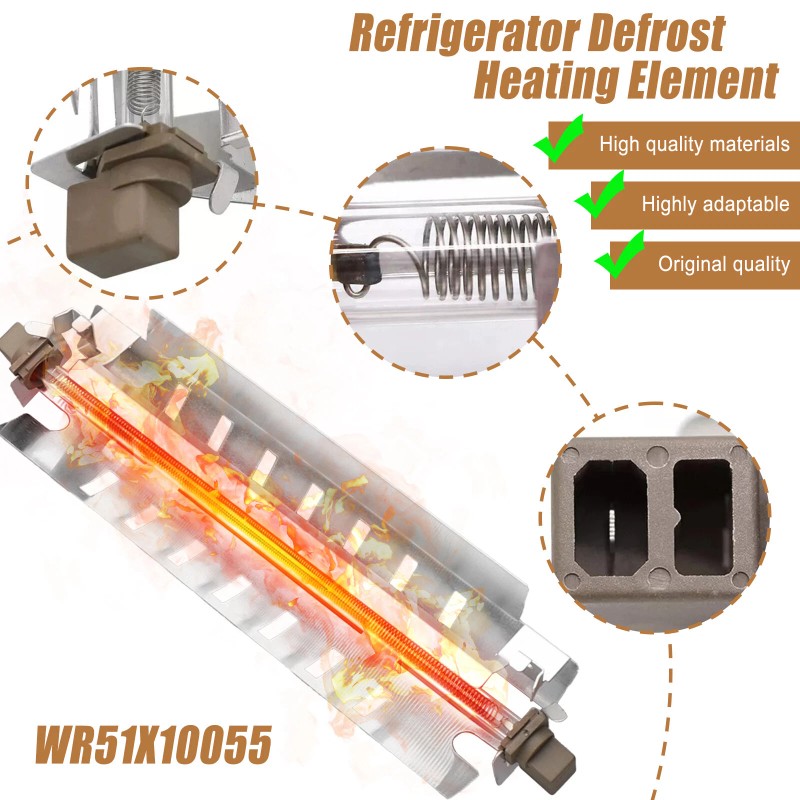 Refrigerator Defrost Heating Element

High quality materials

Highly adaptable

Original quality

WR51X10055