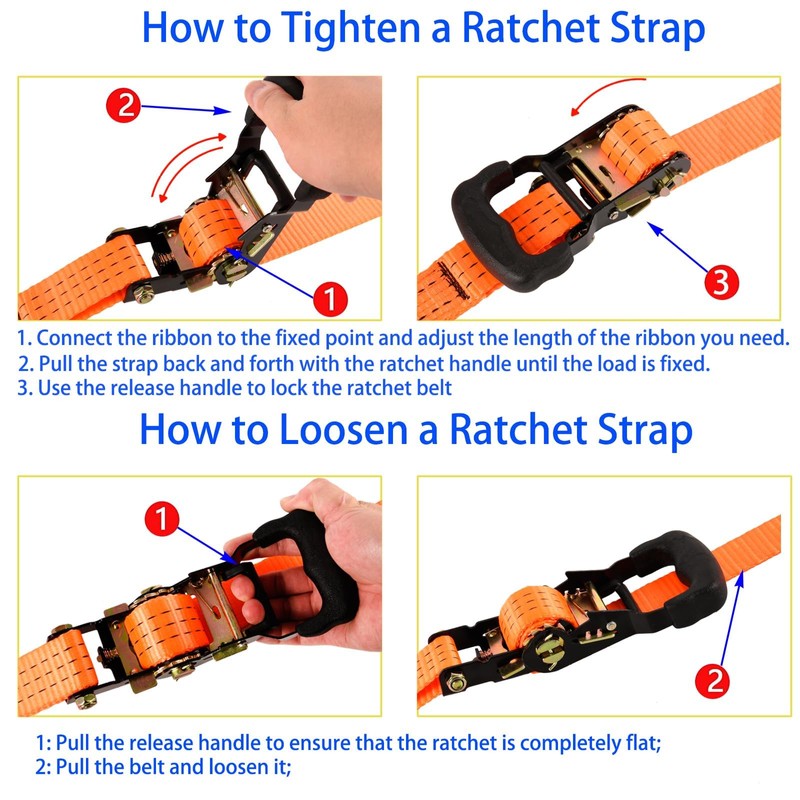 How to Tighten a Ratchet Strap

2

1

3

1. Connect the ribbon to the fixed point and adjust the length of the ribbon you need.
2. Pull the strap back and forth with the ratchet handle until the load is fixed.
3. Use the release handle to lock the ratchet belt

How to Loosen a Ratchet Strap

1

2

1: Pull the release handle to ensure that the ratchet is completely flat;
2: Pull the belt and loosen it;