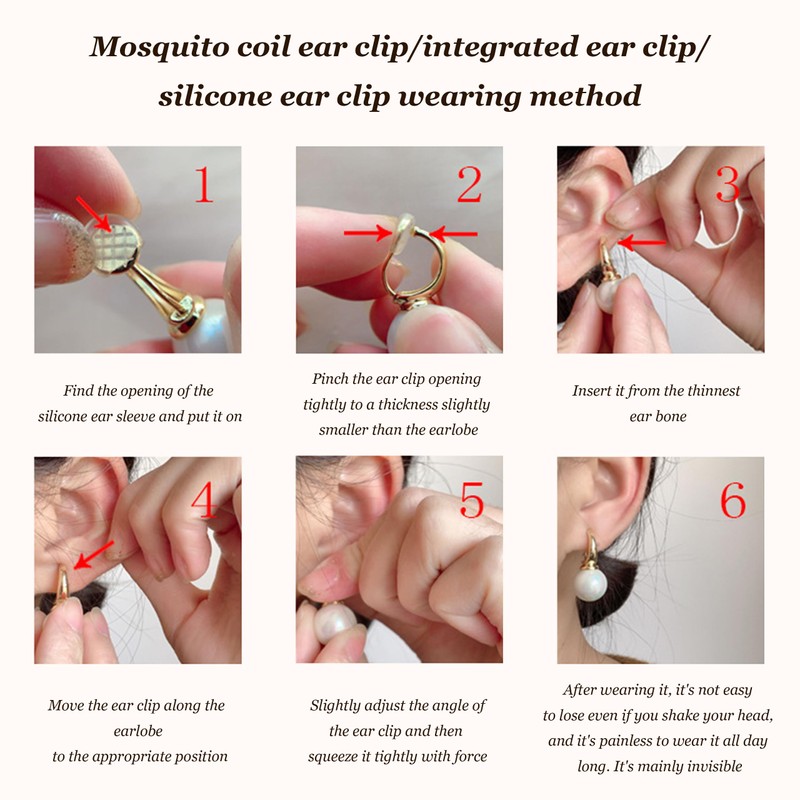 Mosquito coil ear clip/integrated ear clip/ silicone ear clip wearing method

1

Find the opening of the silicone ear sleeve and put it on

2

Pinch the ear clip opening tightly to a thickness slightly smaller than the earlobe

3

Insert it from the thinnest ear bone

4

Move the ear clip along the earlobe to the appropriate position

5

Slightly adjust the angle of the ear clip and then squeeze it tightly with force

6

After wearing it, it's not easy to lose even if you shake your head, and it's painless to wear it all day long. It's mainly invisible