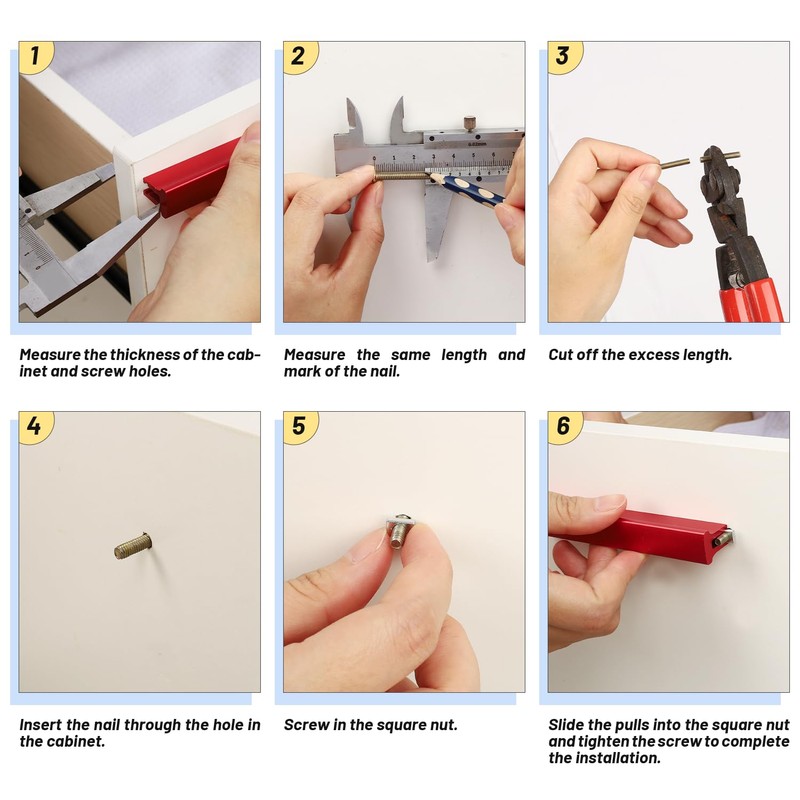 1

Measure the thickness of the cabinet and screw holes.

2

Measure the same length and mark of the nail.

3

Cut off the excess length.

4

Insert the nail through the hole in the cabinet.

5

Screw in the square nut.

6

Slide the pulls into the square nut and tighten the screw to complete the installation.