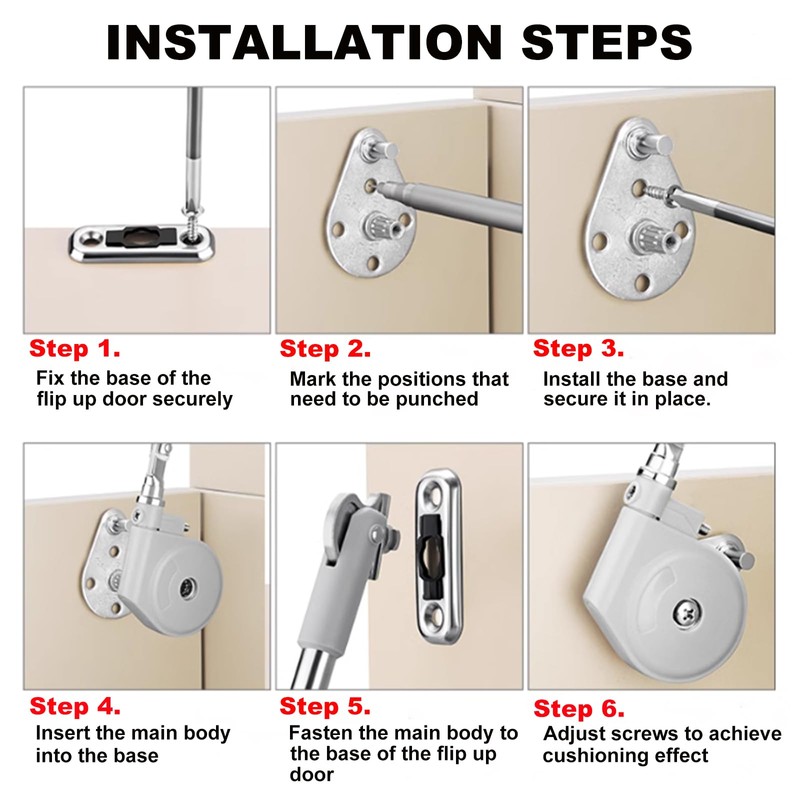 INSTALLATION STEPS

Step 1.
Fix the base of the flip up door securely

Step 2.
Mark the positions that need to be punched

Step 3.
Install the base and secure it in place.

Step 4.
Insert the main body into the base

Step 5.
Fasten the main body to the base of the flip up door

Step 6.
Adjust screws to achieve cushioning effect