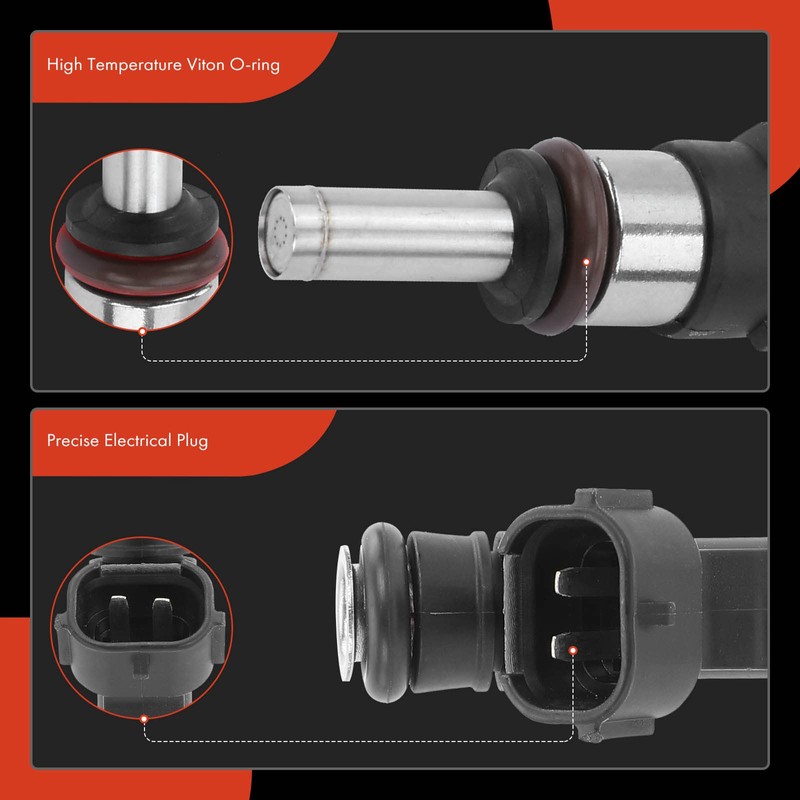 High Temperature Viton O-ring

Precise Electrical Plug