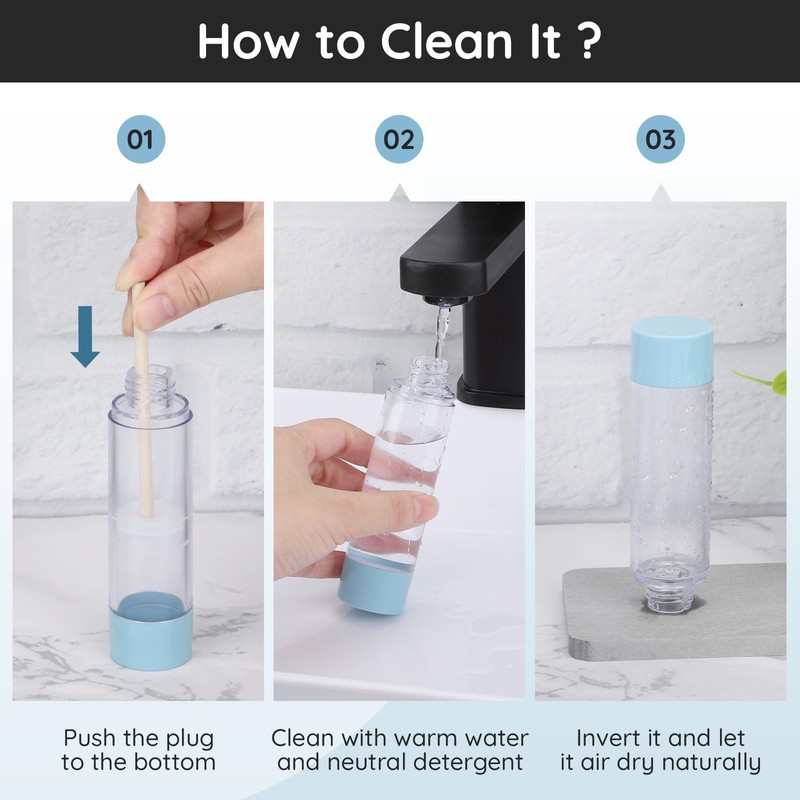 How to Clean It ?

01

02

03

Push the plug to the bottom

Clean with warm water and neutral detergent

Invert it and let it air dry naturally