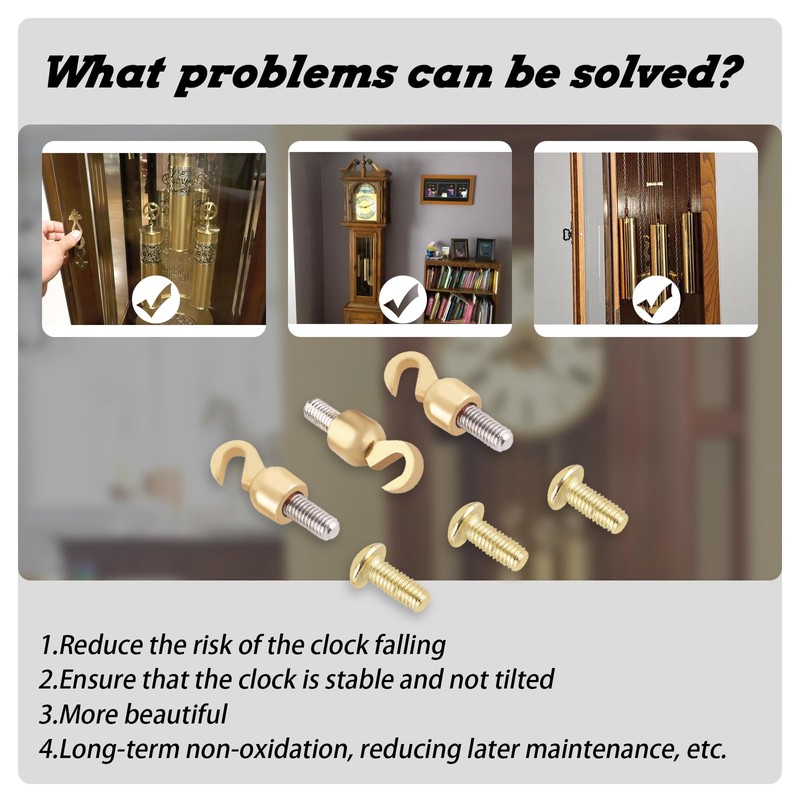 What problems can be solved?

1.Reduce the risk of the clock falling
2.Ensure that the clock is stable and not tilted
3.More beautiful
4.Long-term non-oxidation, reducing later maintenance, etc.