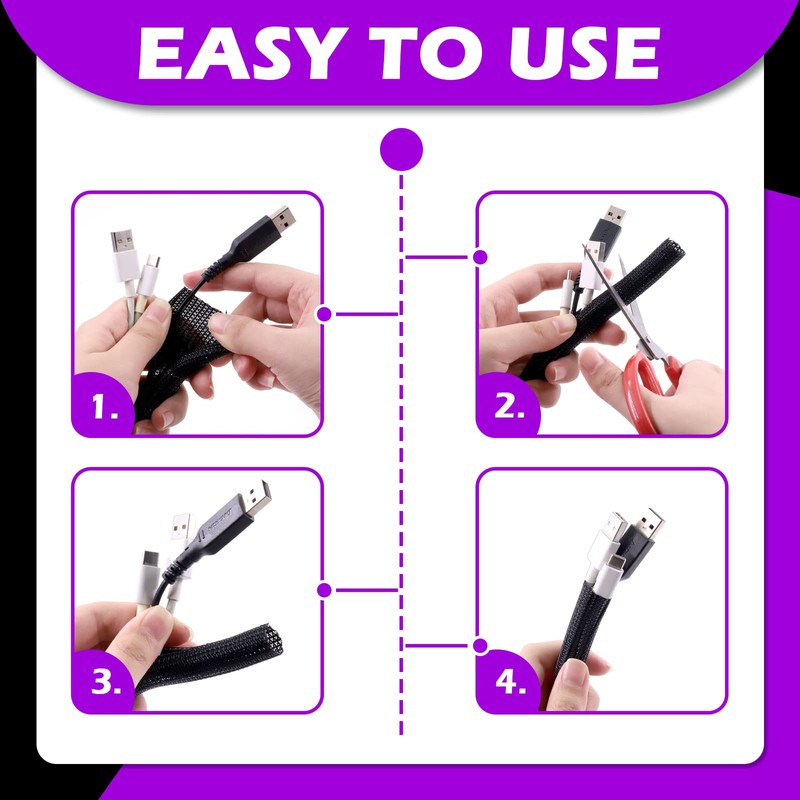 EASY TO USE

1.

2.

3.

4.