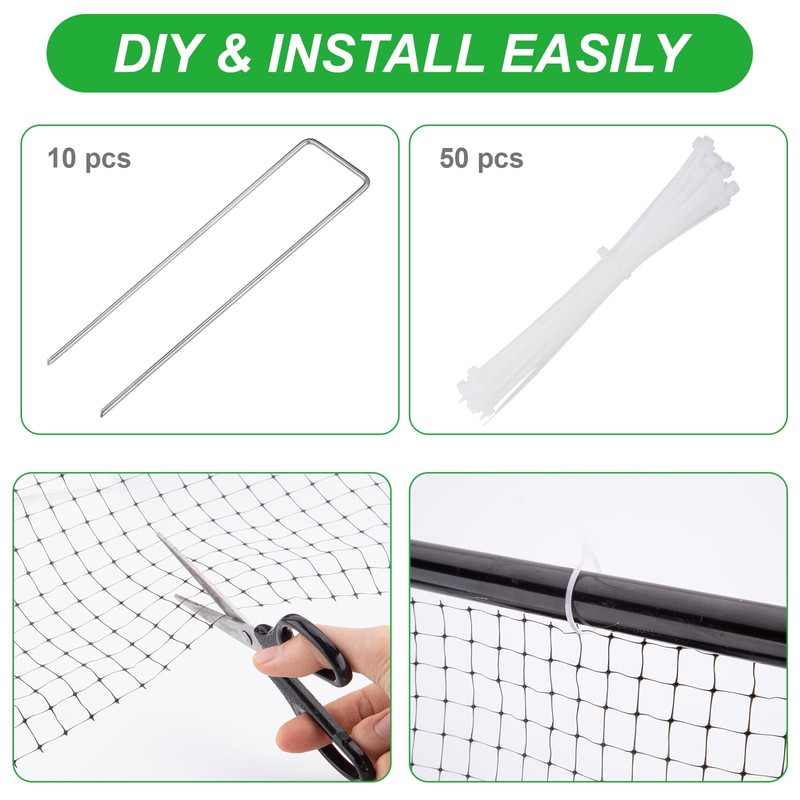 DIY & INSTALL EASILY

10 pcs

50 pcs