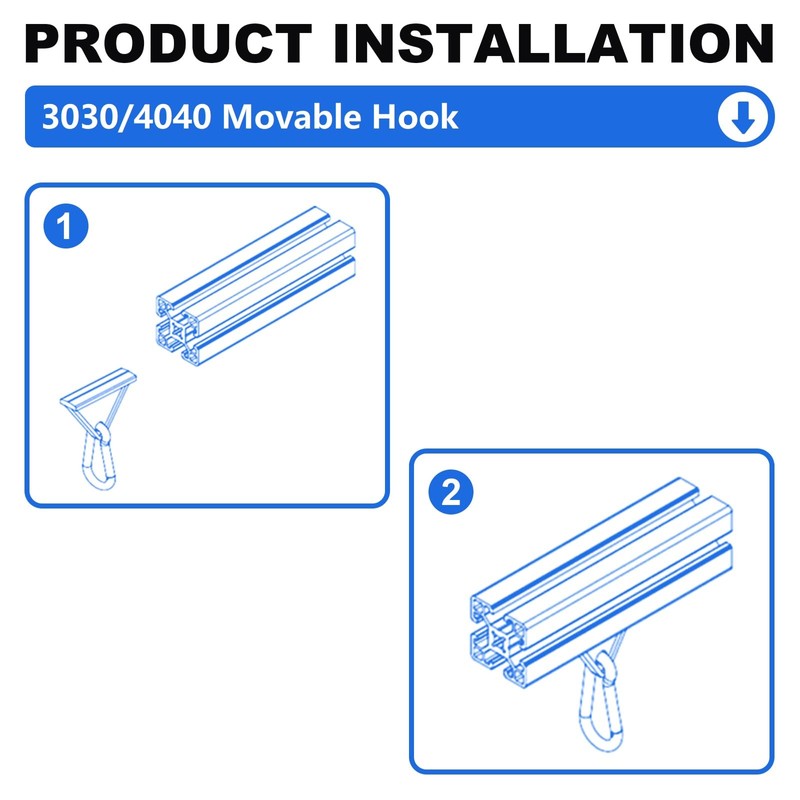 PRODUCT INSTALLATION

3030/4040 Movable Hook

1

2