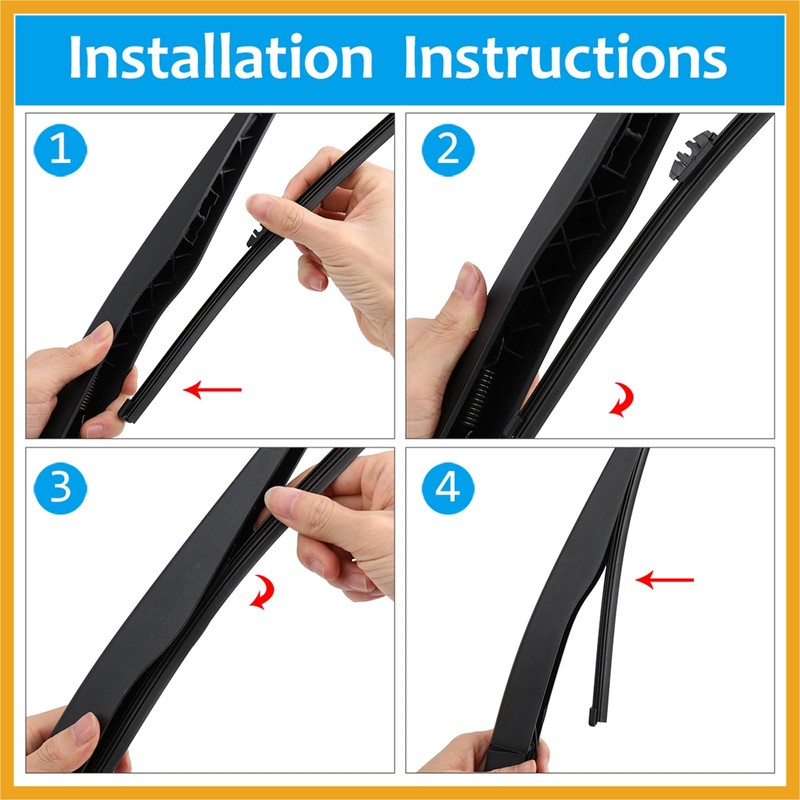 Installation Instructions

1

2

3

4