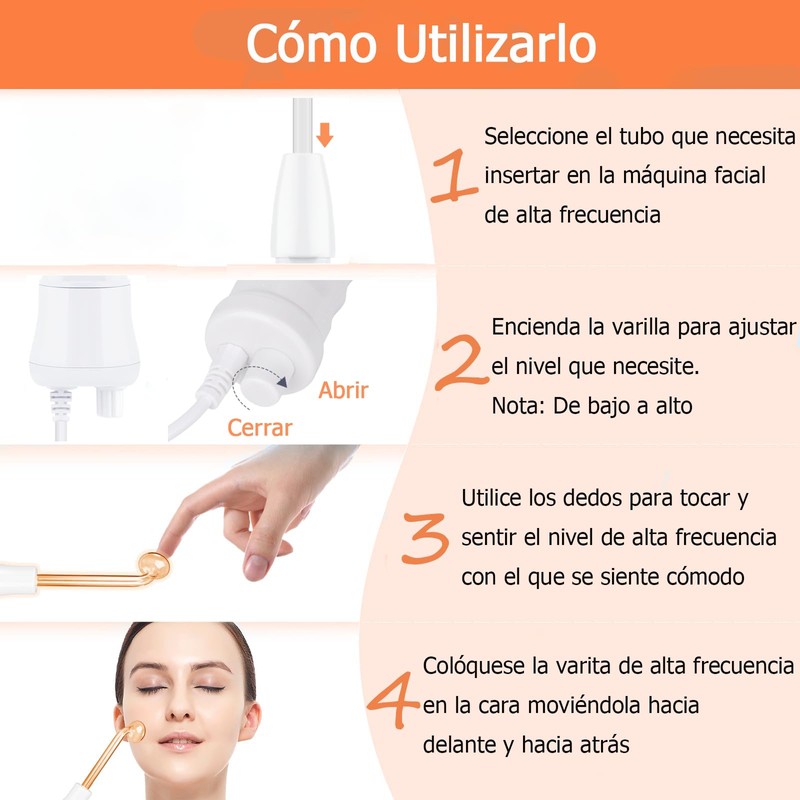 Cómo Utilizarlo

1 Seleccione el tubo que necesita insertar en la máquina facial de alta frecuencia

Abrir
Cerrar

2 Encienda la varilla para ajustar el nivel que necesite.
Nota: De bajo a alto

3 Utilice los dedos para tocar y sentir el nivel de alta frecuencia con el que se siente cómodo

4 Colóquese la varita de alta frecuencia en la cara moviéndola hacia delante y hacia atrás