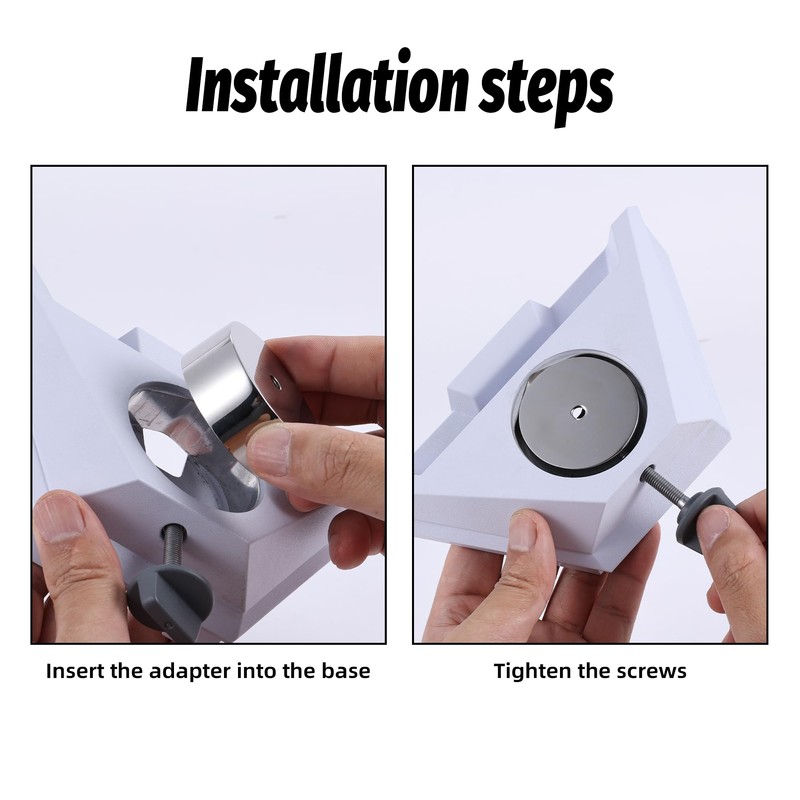 Installation steps

Insert the adapter into the base

Tighten the screws