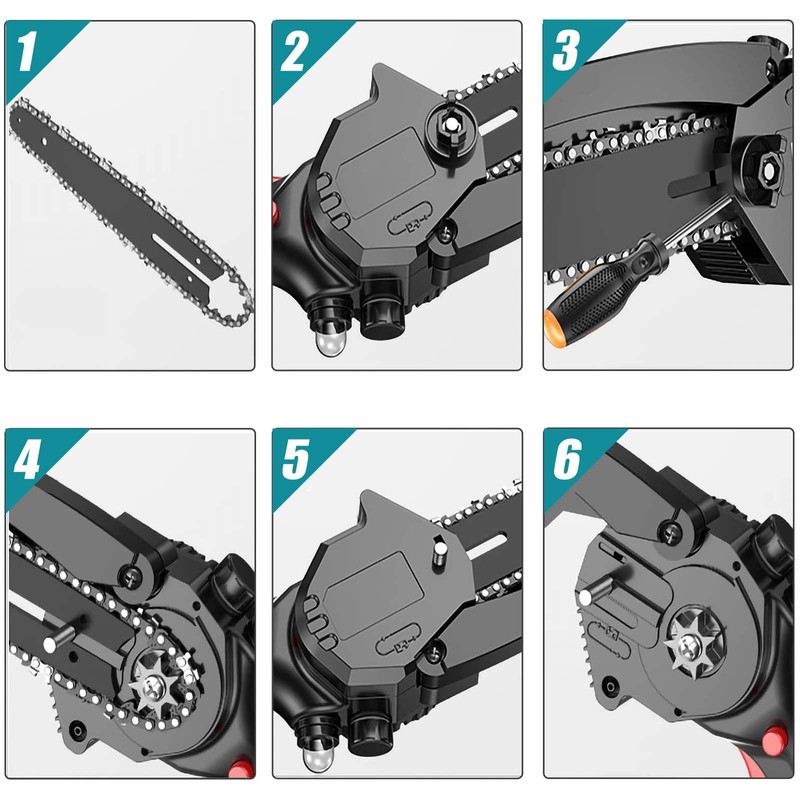 1

2

3

4

5

6