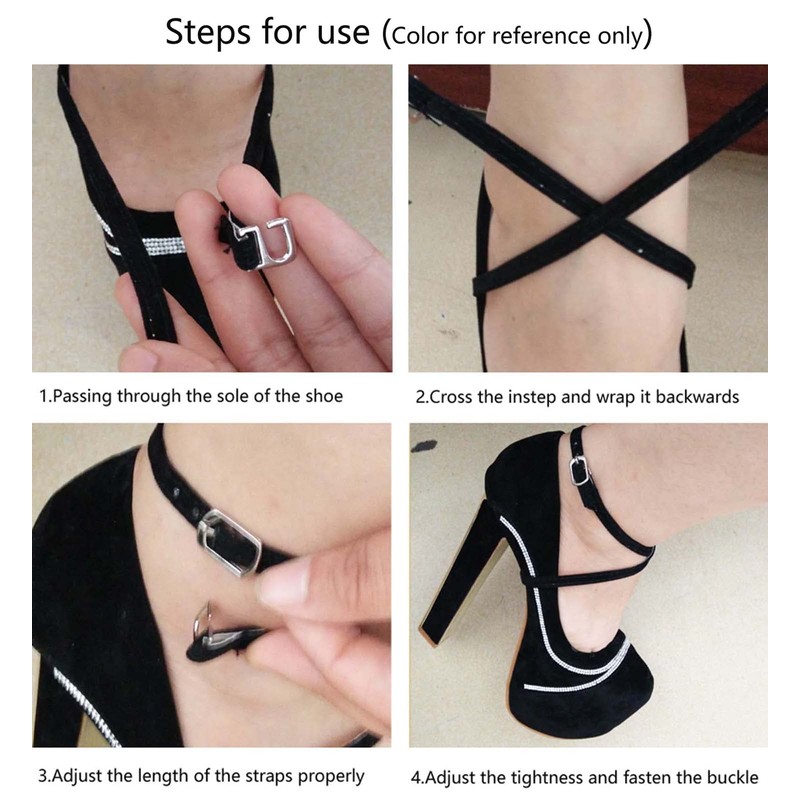 Steps for use (Color for reference only)

1.Passing through the sole of the shoe

2.Cross the instep and wrap it backwards

3.Adjust the length of the straps properly

4.Adjust the tightness and fasten the buckle