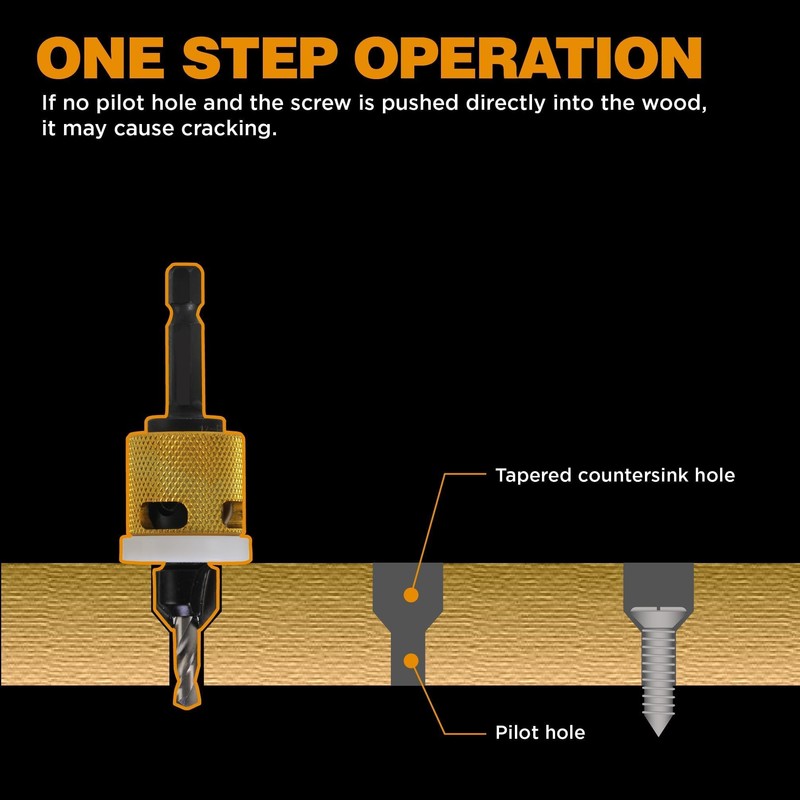 ONE STEP OPERATION

If no pilot hole and the screw is pushed directly into the wood, it may cause cracking.

Tapered countersink hole

Pilot hole