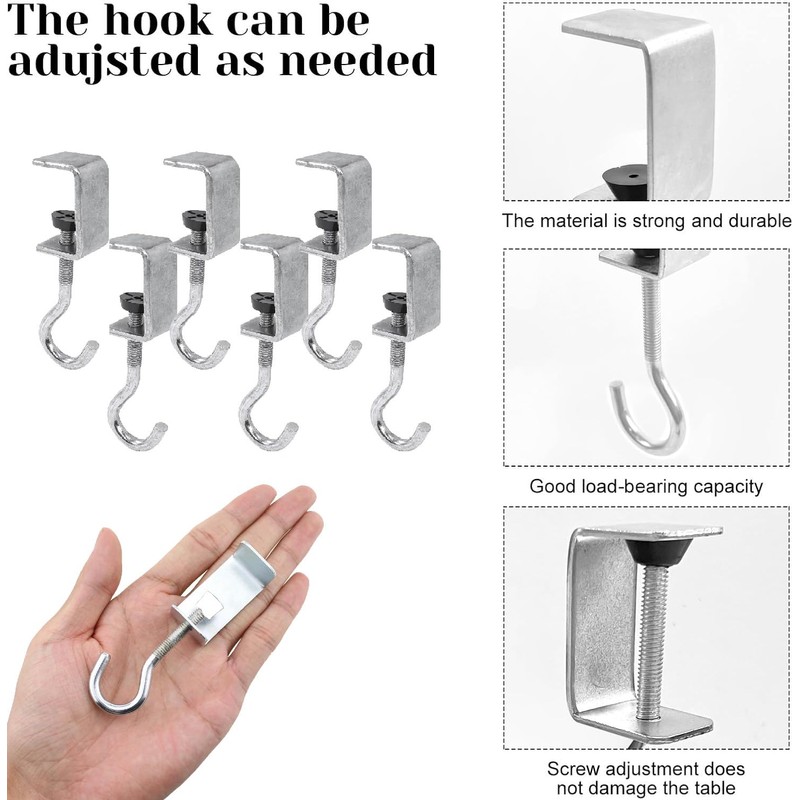 The hook can be adujsted as needed

The material is strong and durable

Good load-bearing capacity

Screw adjustment does not damage the table