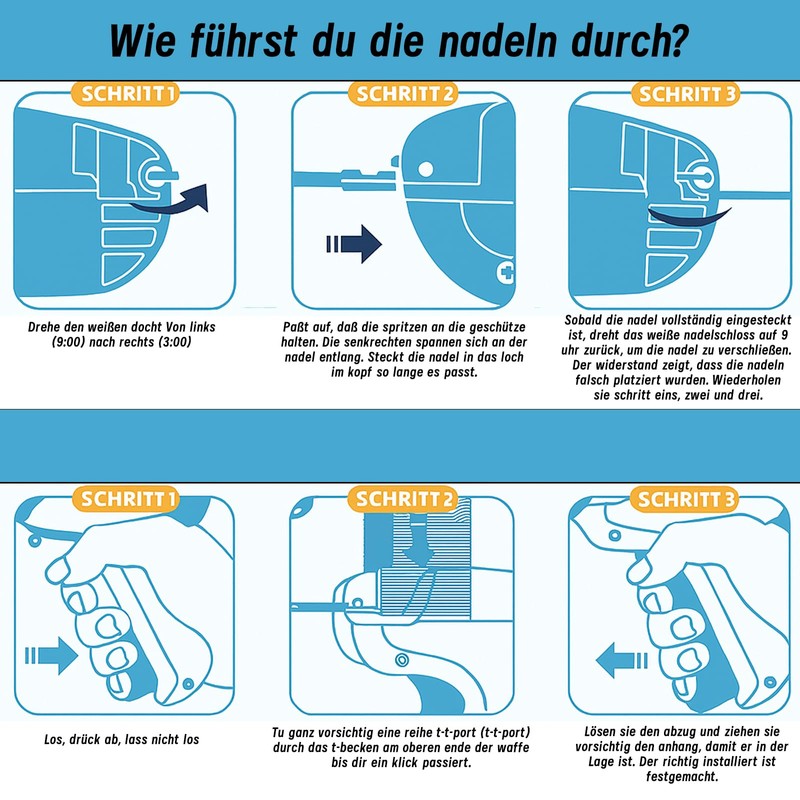 Wie führst du die nadeln durch?

SCHRITT 1

Drehe den weißen docht Von links (9:00) nach rechts (3:00)

SCHRITT 2

Paßt auf, daß die spritzen an die geschütze halten. Die senkrechten spannen sich an der nadel entlang. Steckt die nadel in das loch im kopf so lange es passt.

SCHRITT 3

Sobald die nadel vollständig eingesteckt ist, dreht das weiße nadelschloss auf 9 uhr zurück, um die nadel zu verschließen. Der widerstand zeigt, dass die nadeln falsch platziert wurden. Wiederholen sie schritt eins, zwei und drei.

SCHRITT 1

Los, drück ab, lass nicht los

SCHRITT 2

Tu ganz vorsichtig eine reihe t-t-port (t-t-port) durch das t-becken am oberen ende der waffe bis dir ein klick passiert.

SCHRITT 3

Lösen sie den abzug und ziehen sie vorsichtig den anhang, damit er in der Lage ist. Der richtig installiert ist festgemacht.