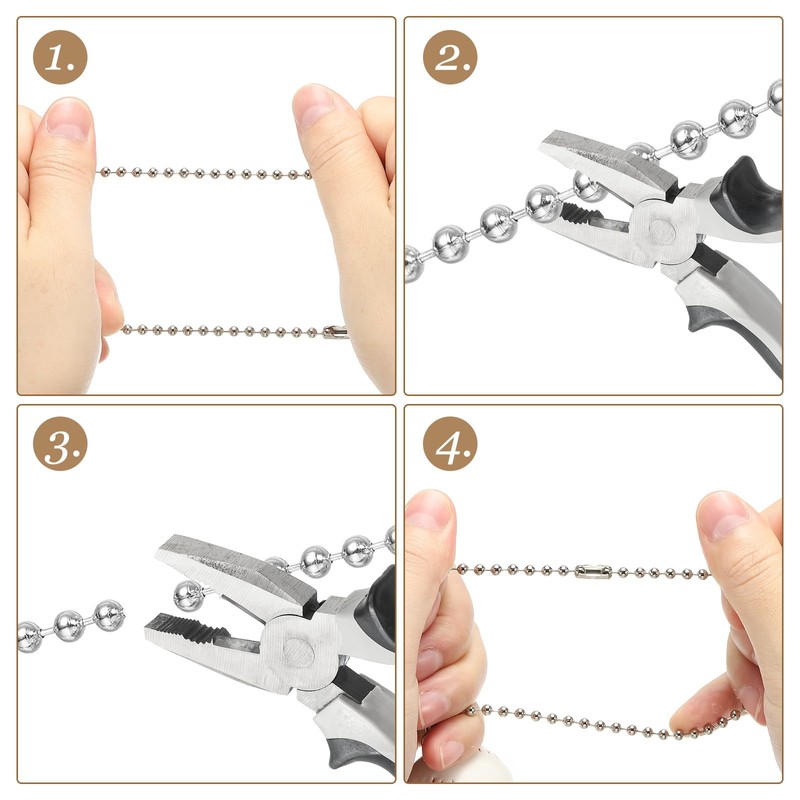 1.

2.

3.

4.